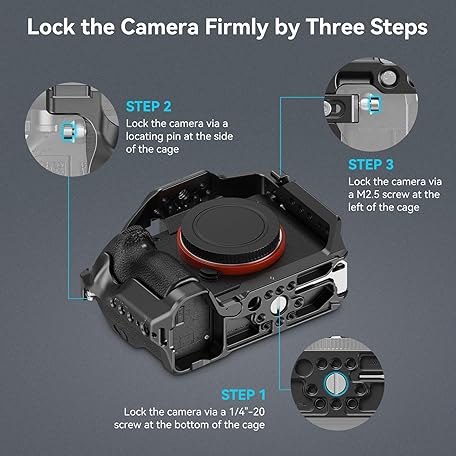 Lock the Camera Firmly by Three Steps

STEP 2
Lock the camera via a locating pin at the side of the cage

STEP 3
Lock the camera via a M2.5 screw at the left of the cage

STEP 1
Lock the camera via a 1/4"-20 screw at the bottom of the cage