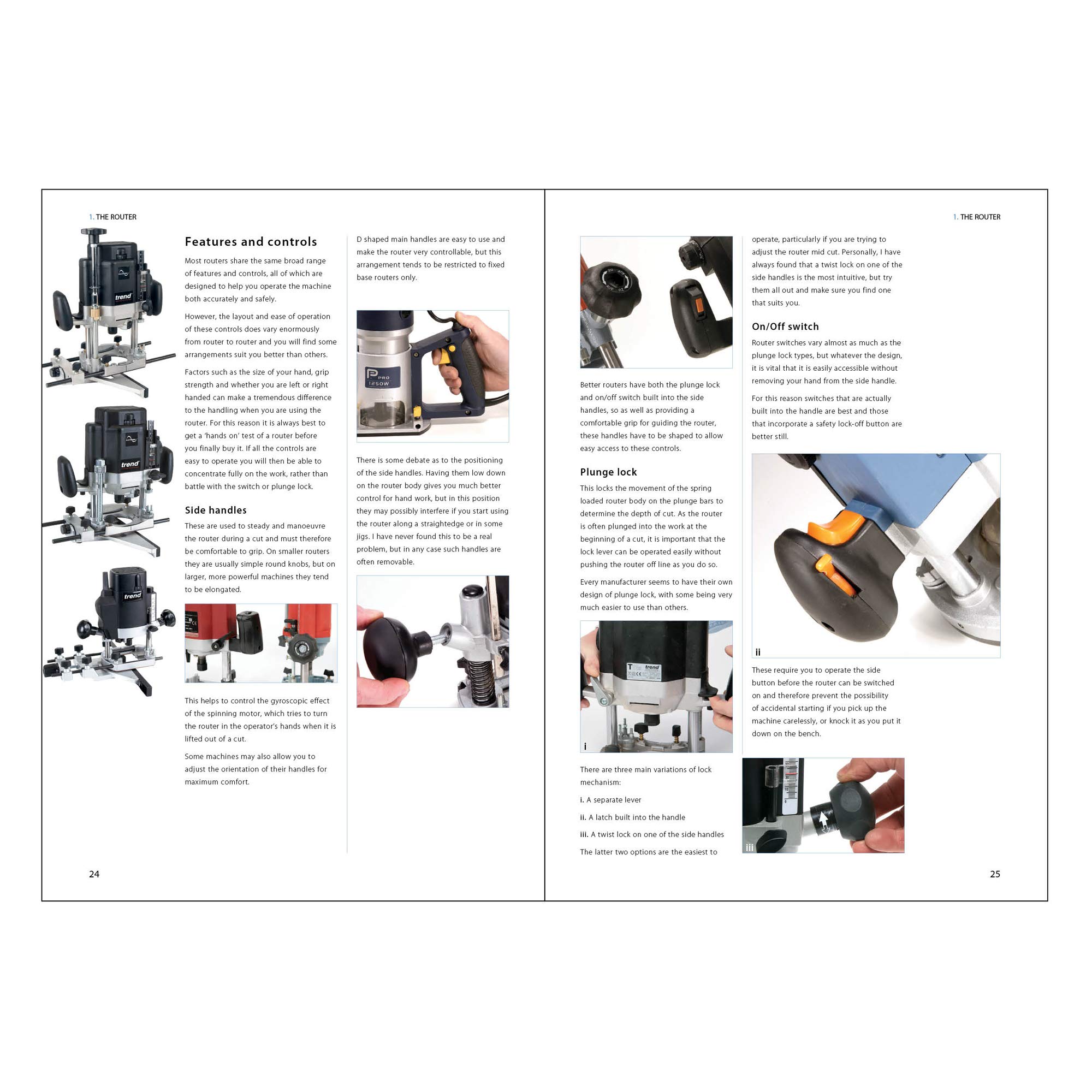 1. THE ROUTER

trend

trend

trend

Features and controls

Most routers share the same broad range of features and controls, all of which are designed to help you operate the machine both accurately and safely.

However, the layout and ease of operation of these controls does vary enormously from router to router and you will find some arrangements suit you better than others.

Factors such as the size of your hand, grip strength and whether you are left or right handed can make a tremendous difference to the handling when you are using the router. For this reason it is always best to get a 'hands on' test of a router before you finally buy it. If all the controls are easy to operate you will then be able to concentrate fully on the work, rather than battle with the switch or plunge lock.

Side handles

These are used to steady and manoeuvre the router during a cut and must therefore be comfortable to grip. On smaller routers they are usually simple round knobs, but on larger, more powerful machines they tend to be elongated.

This helps to control the gyroscopic effect of the spinning motor, which tries to turn the router in the operator's hands when it is lifted out of a cut.

Some machines may also allow you to adjust the orientation of their handles for maximum comfort.

D shaped main handles are easy to use and make the router very controllable, but this arrangement tends to be restricted to fixed base routers only.

PRO
1250W

There is some debate as to the positioning of the side handles. Having them low down on the router body gives you much better control for hand work, but in this position they may possibly interfere if you start using the router along a straightedge or in some jigs. I have never found this to be a real problem, but in any case such handles are often removable.

24

1. THE ROUTER

Better routers have both the plunge lock and on/off switch built into the side handles, so as well as providing a comfortable grip for guiding the router, these handles have to be shaped to allow easy access to these controls.

Plunge lock

This locks the movement of the spring loaded router body on the plunge bars to determine the depth of cut. As the router is often plunged into the work at the beginning of a cut, it is important that the lock lever can be operated easily without pushing the router off line as you do so.

Every manufacturer seems to have their own design of plunge lock, with some being very much easier to use than others.

trend

i

There are three main variations of lock mechanism:

i. A separate lever

ii. A latch built into the handle

iii. A twist lock on one of the side handles

The latter two options are the easiest to

operate, particularly if you are trying to adjust the router mid cut. Personally, I have always found that a twist lock on one of the side handles is the most intuitive, but try them all out and make sure you find one that suits you.

On/Off switch

Router switches vary almost as much as the plunge lock types, but whatever the design, it is vital that it is easily accessible without removing your hand from the side handle.

For this reason switches that are actually built into the handle are best and those that incorporate a safety lock-off button are better still.

ii

These require you to operate the side button before the router can be switched on and therefore prevent the possibility of accidental starting if you pick up the machine carelessly, or knock it as you put it down on the bench.

iii

25