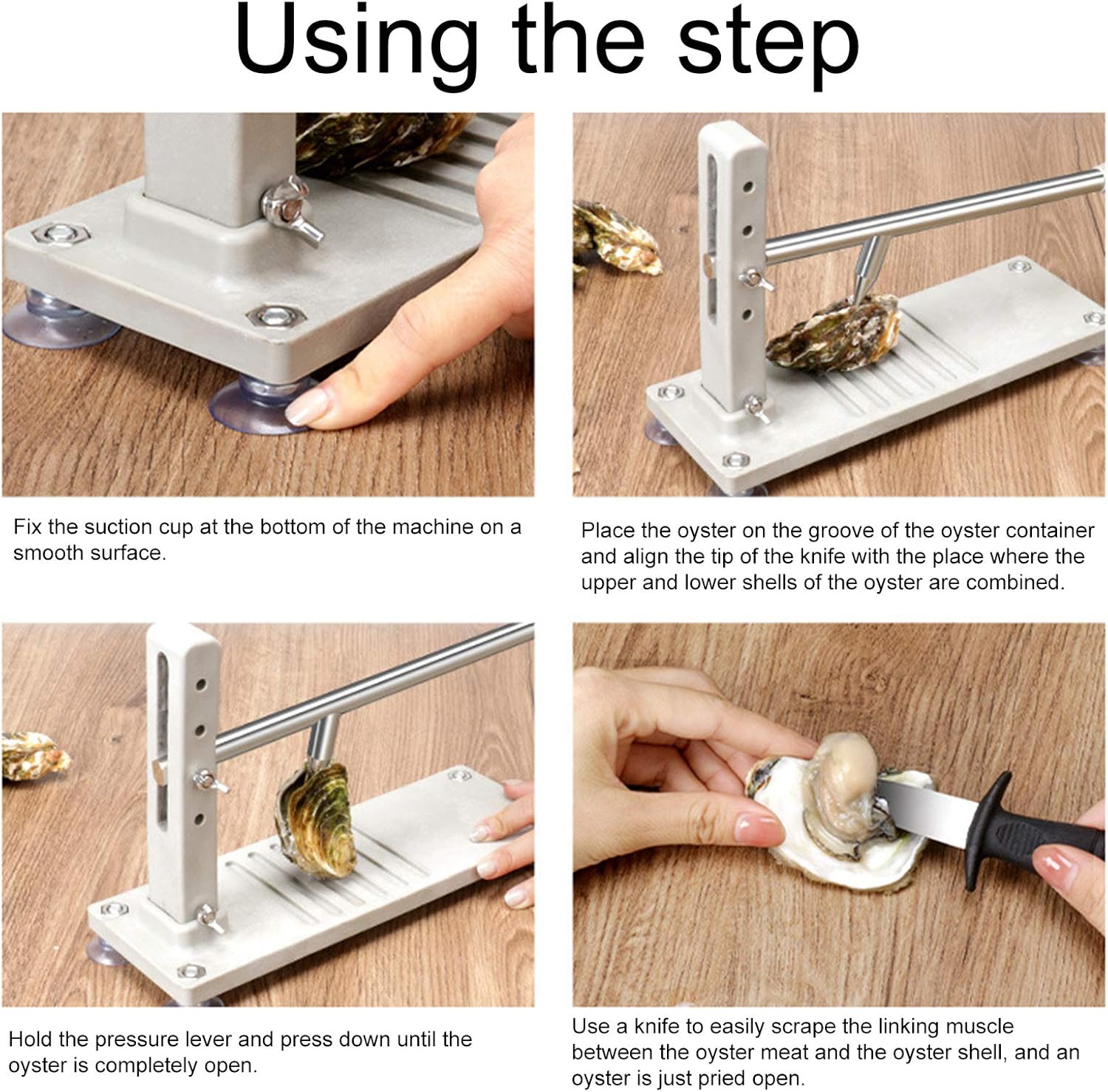 Using the step

Fix the suction cup at the bottom of the machine on a smooth surface.

Place the oyster on the groove of the oyster container and align the tip of the knife with the place where the upper and lower shells of the oyster are combined.

Hold the pressure lever and press down until the oyster is completely open.

Use a knife to easily scrape the linking muscle between the oyster meat and the oyster shell, and an oyster is just pried open.