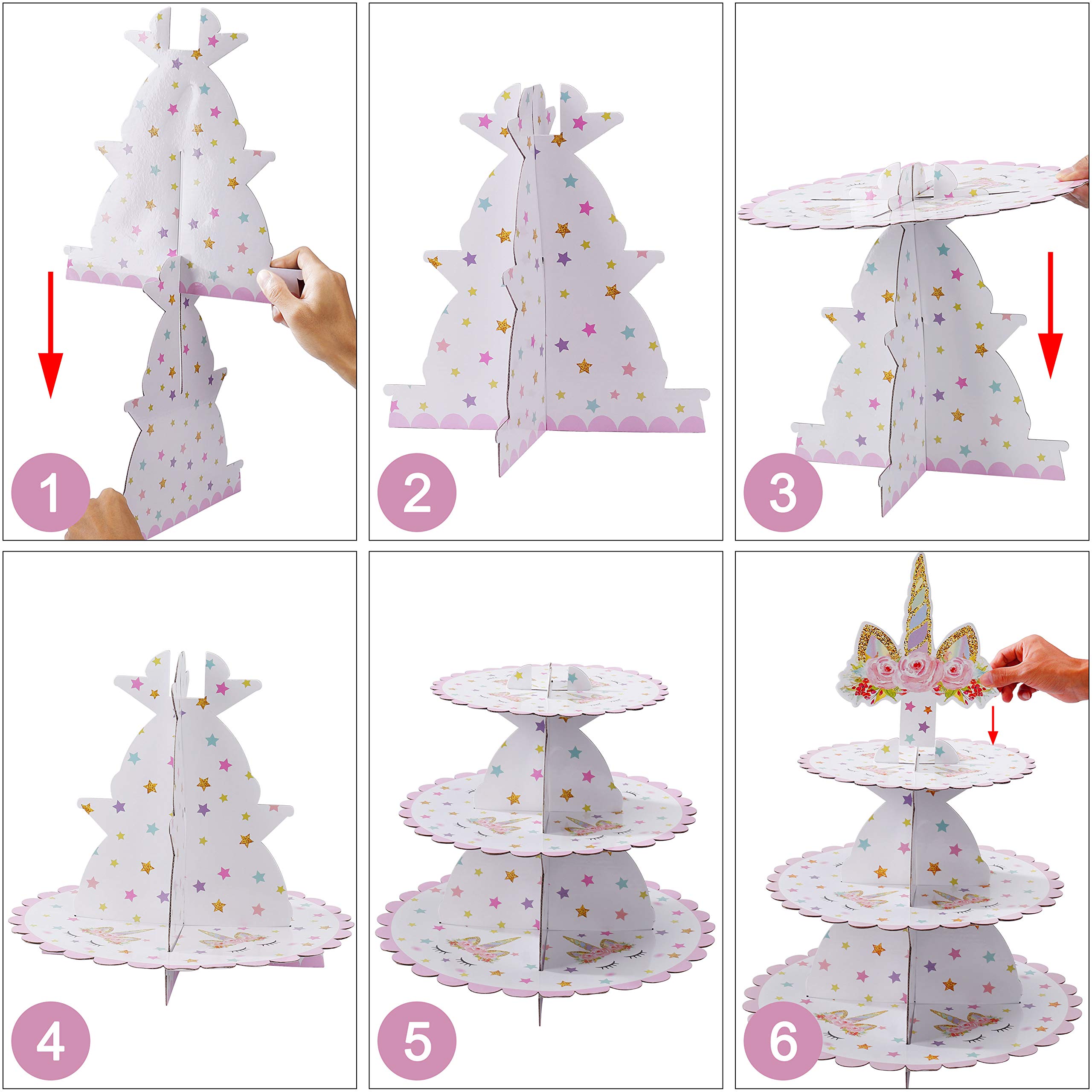 1

2

3

4

5

6