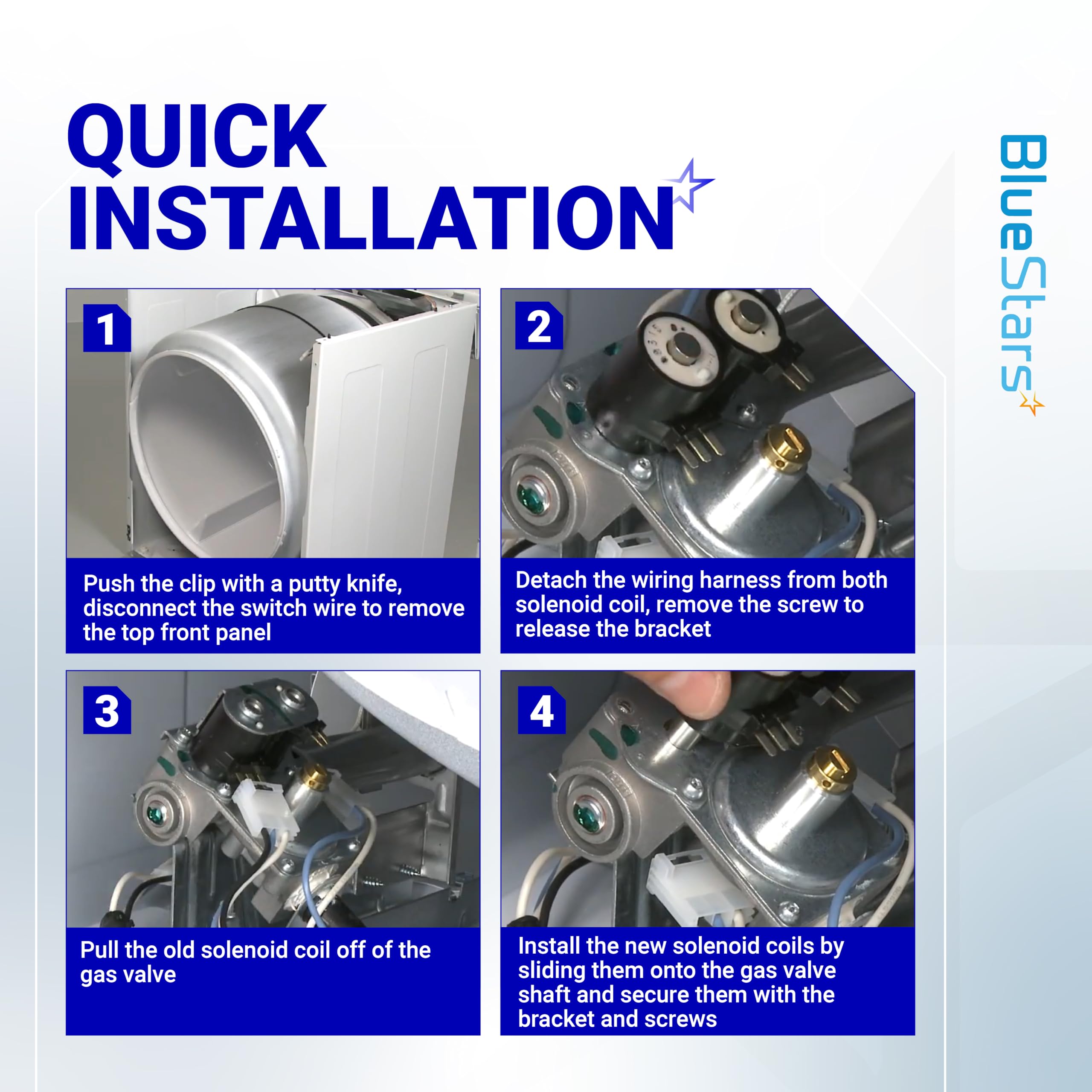 QUICK INSTALLATION

BlueStars

1

Push the clip with a putty knife, disconnect the switch wire to remove the top front panel

2

Detach the wiring harness from both solenoid coil, remove the screw to release the bracket

3

Pull the old solenoid coil off of the gas valve

4

Install the new solenoid coils by sliding them onto the gas valve shaft and secure them with the bracket and screws