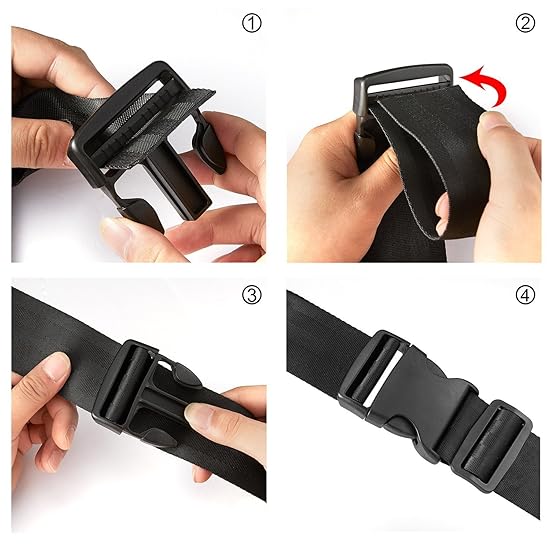 ①

②

③

④