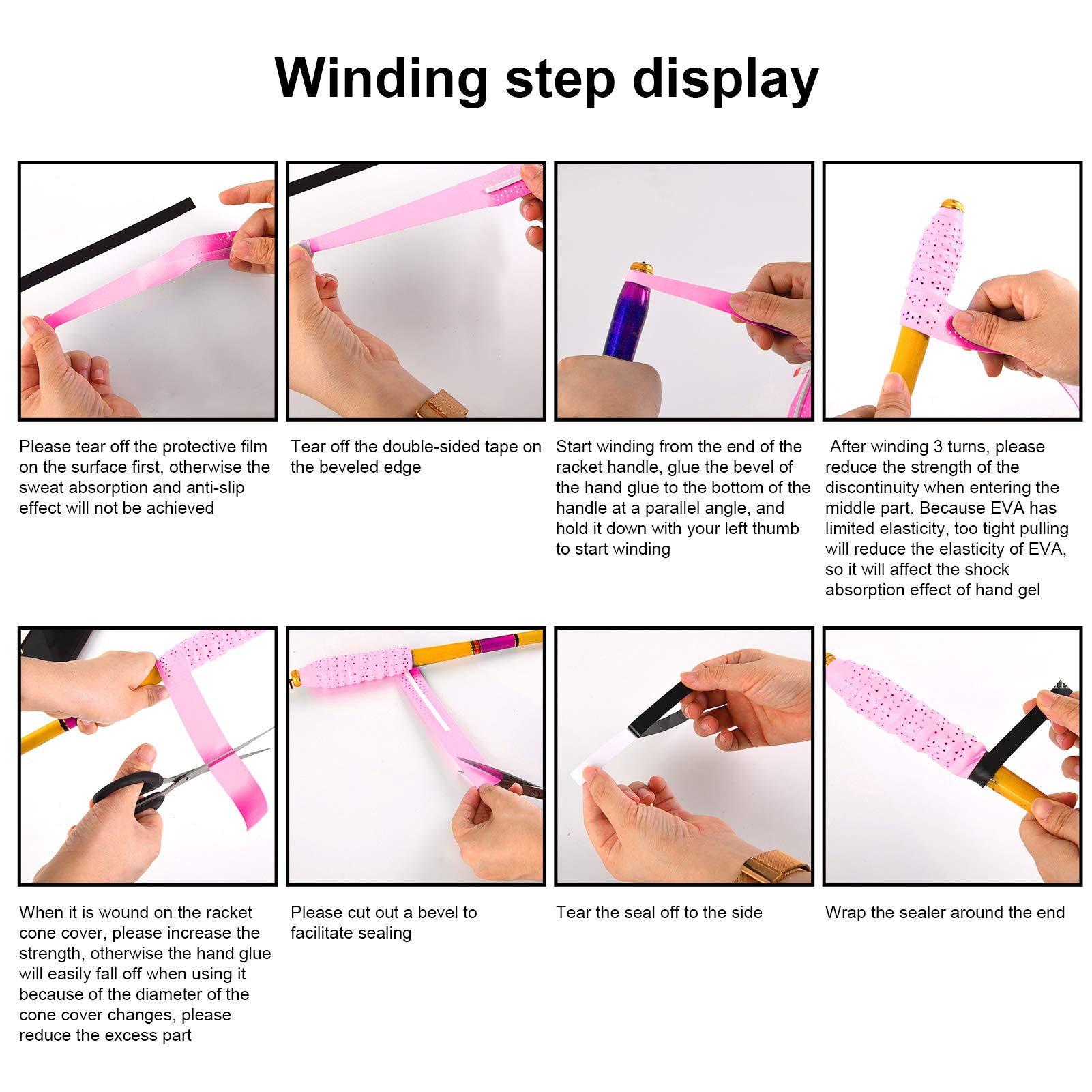 Winding step display

Please tear off the protective film on the surface first, otherwise the sweat absorption and anti-slip effect will not be achieved

Tear off the double-sided tape on the beveled edge

Start winding from the end of the racket handle, glue the bevel of the hand glue to the bottom of the handle at a parallel angle, and hold it down with your left thumb to start winding

After winding 3 turns, please reduce the strength of the discontinuity when entering the middle part. Because EVA has limited elasticity, too tight pulling will reduce the elasticity of EVA, so it will affect the shock absorption effect of hand gel

When it is wound on the racket cone cover, please increase the strength, otherwise the hand glue will easily fall off when using it because of the diameter of the cone cover changes, please reduce the excess part

Please cut out a bevel to facilitate sealing

Tear the seal off to the side

Wrap the sealer around the end