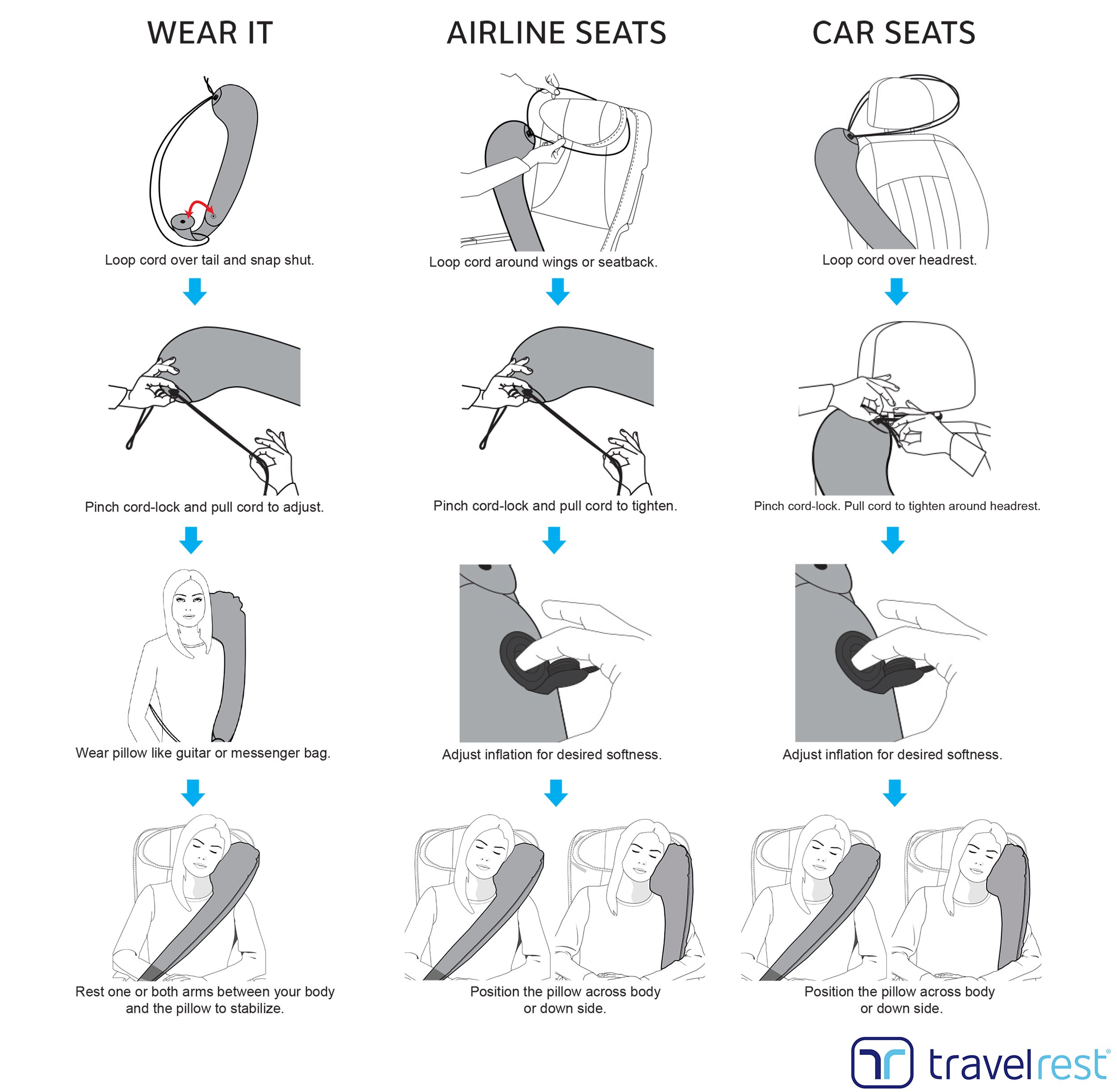 WEAR IT

Loop cord over tail and snap shut.

Pinch cord-lock and pull cord to adjust.

Wear pillow like guitar or messenger bag.

Rest one or both arms between your body and the pillow to stabilize.

AIRLINE SEATS

Loop cord around wings or seatback.

Pinch cord-lock and pull cord to tighten.

Adjust inflation for desired softness.

Position the pillow across body or down side.

CAR SEATS

Loop cord over headrest.

Pinch cord-lock. Pull cord to tighten around headrest.

Adjust inflation for desired softness.

Position the pillow across body or down side.

travelrest®