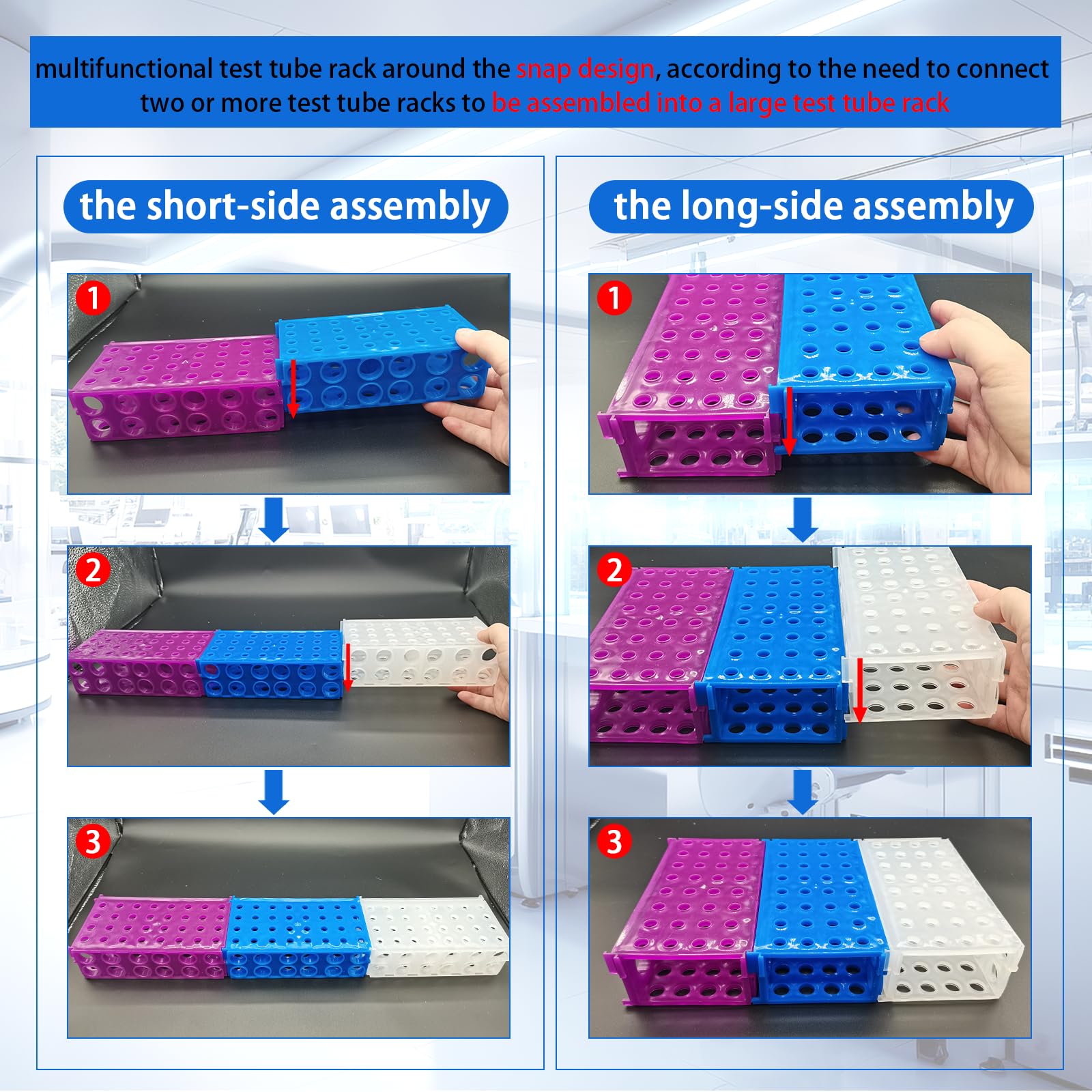 multifunctional test tube rack around the snap design, according to the need to connect two or more test tube racks to be assembled into a large test tube rack

the short-side assembly

1

2

3

the long-side assembly

1

2

3