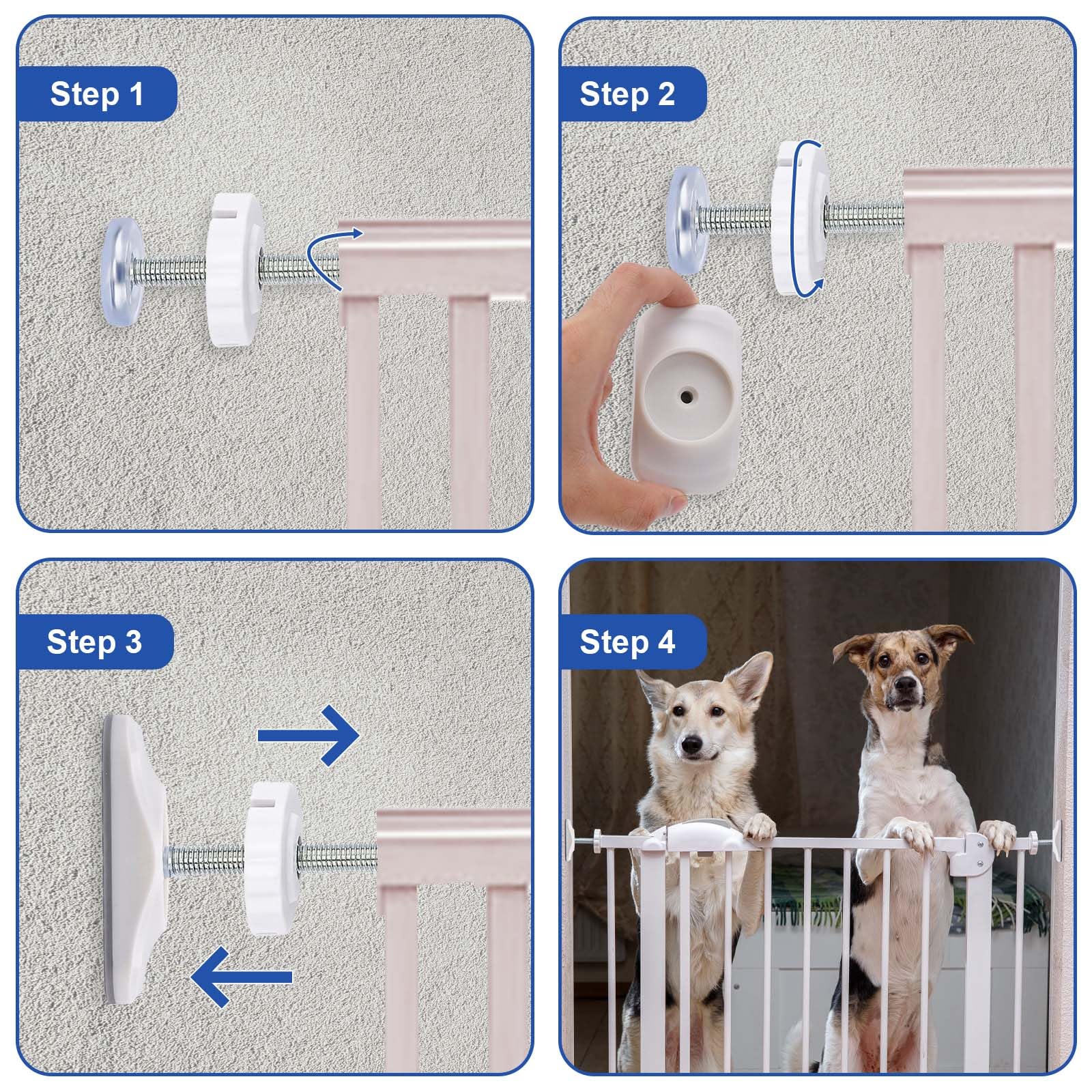 Step 1

Step 2

Step 3

Step 4