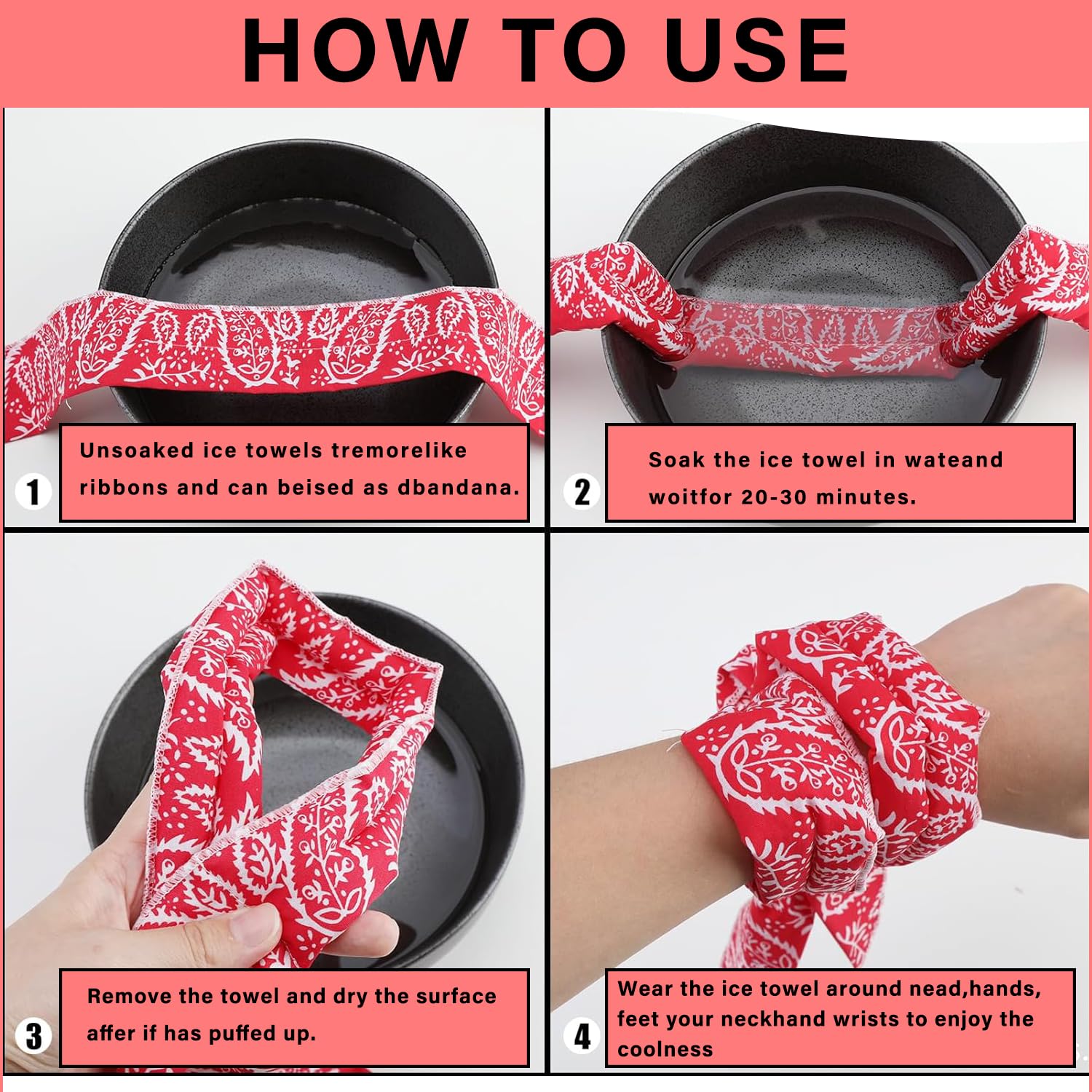 HOW TO USE

1
Unsoaked ice towels tremorelike ribbons and can beised as dbandana.

2
Soak the ice towel in wateand woitfor 20-30 minutes.

3
Remove the towel and dry the surface affer if has puffed up.

4
Wear the ice towel around nead,hands, feet your neckhand wrists to enjoy the coolness