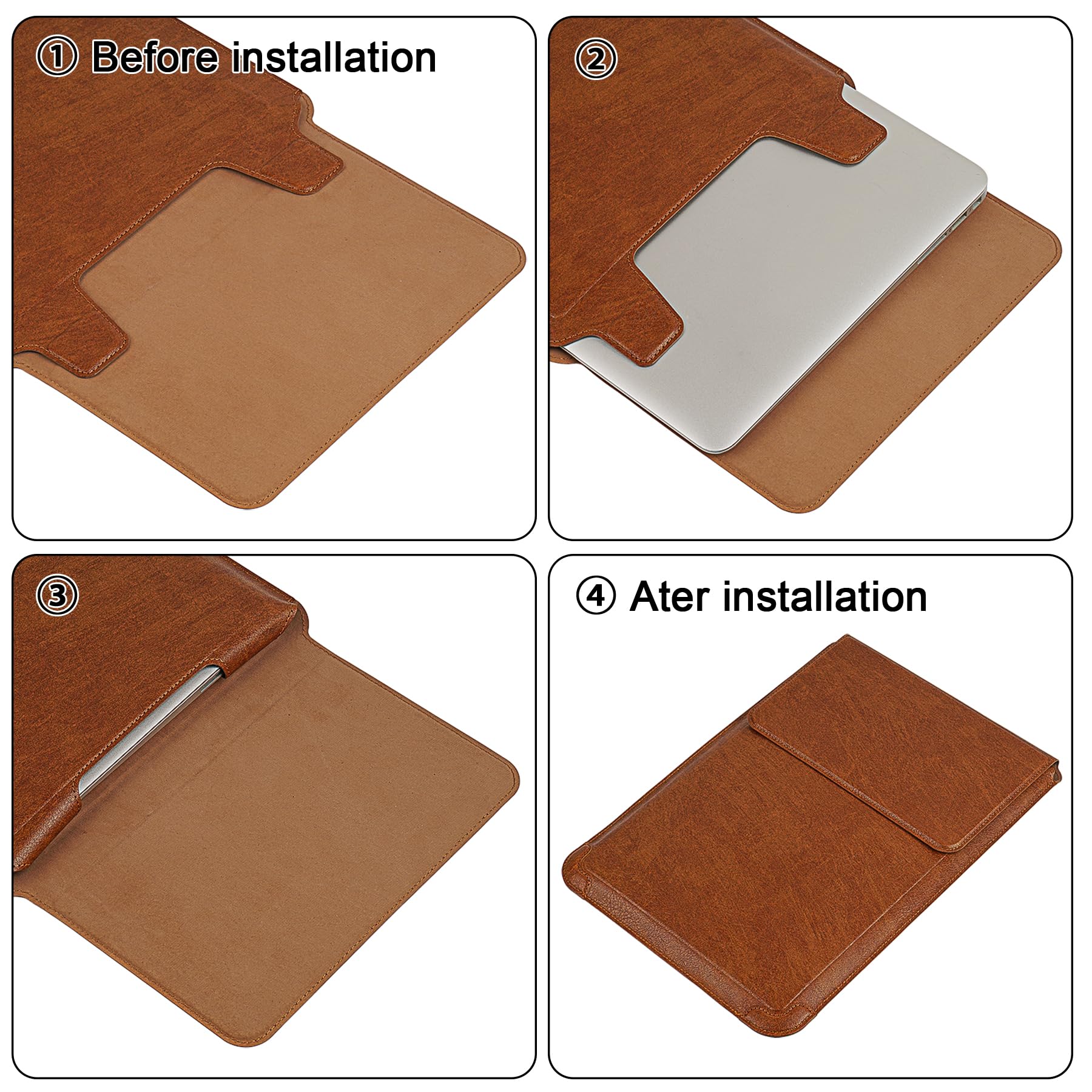 ① Before installation

②

③

④ Ater installation