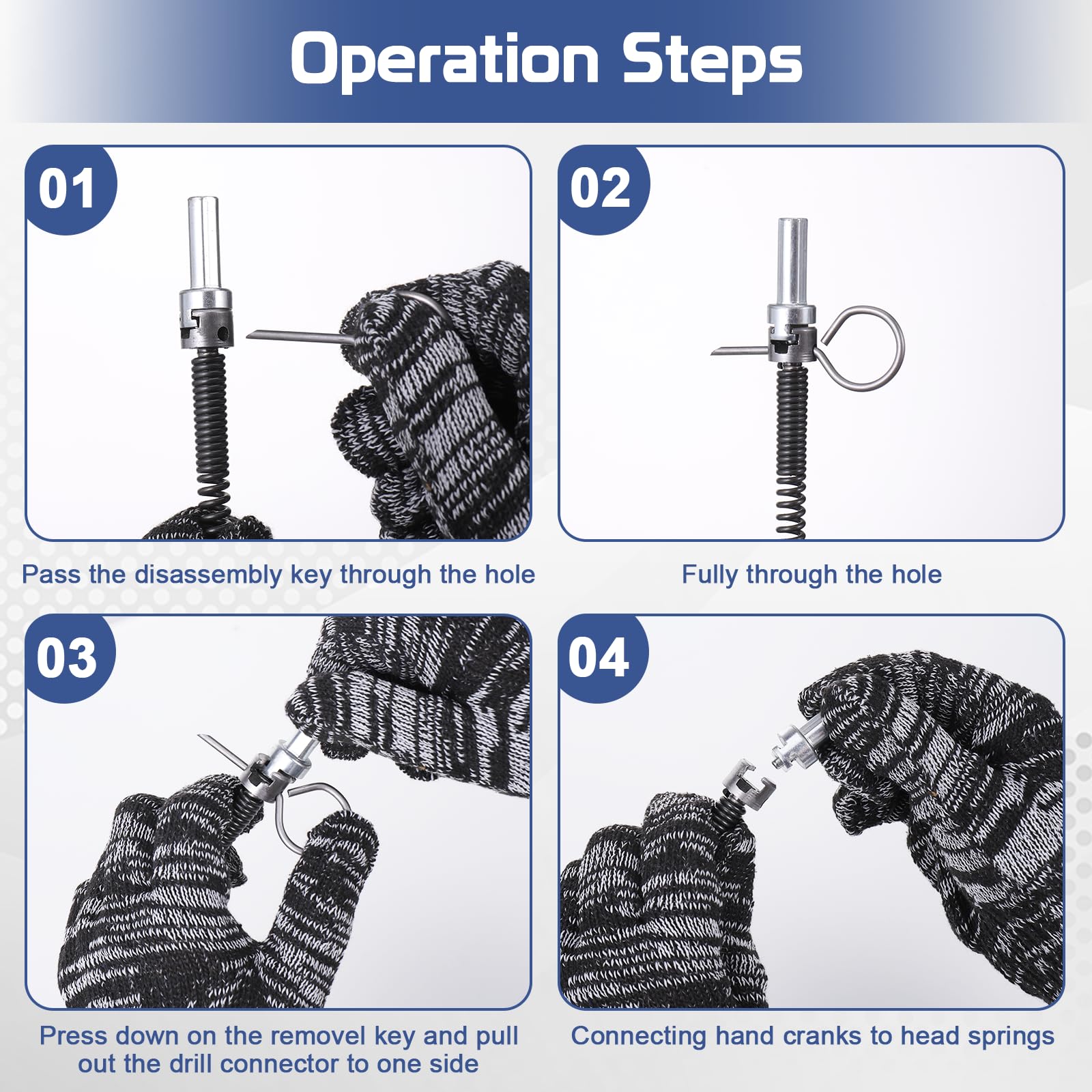 Operation Steps

01

Pass the disassembly key through the hole

02

Fully through the hole

03

Press down on the removel key and pull out the drill connector to one side

04

Connecting hand cranks to head springs