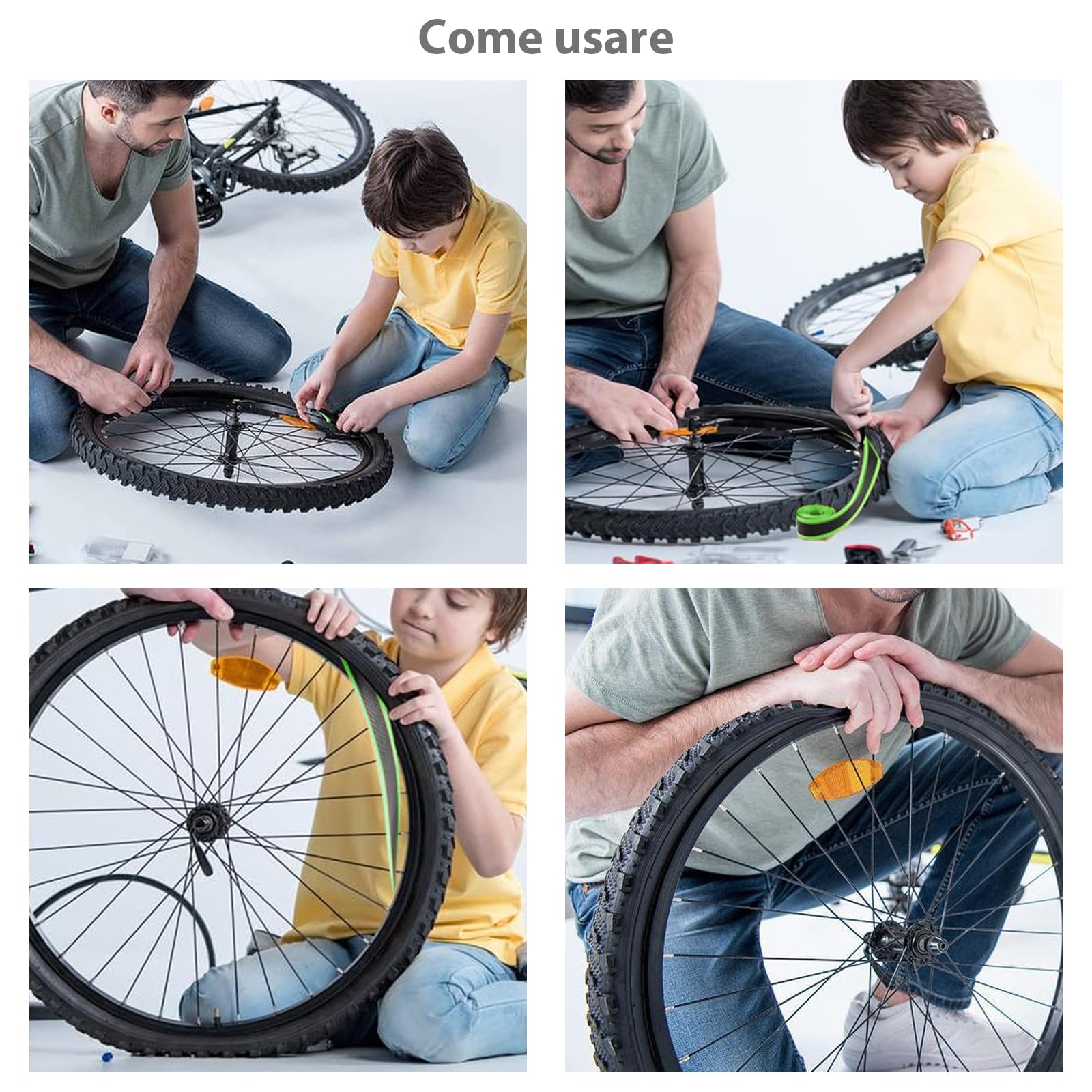 Come usare