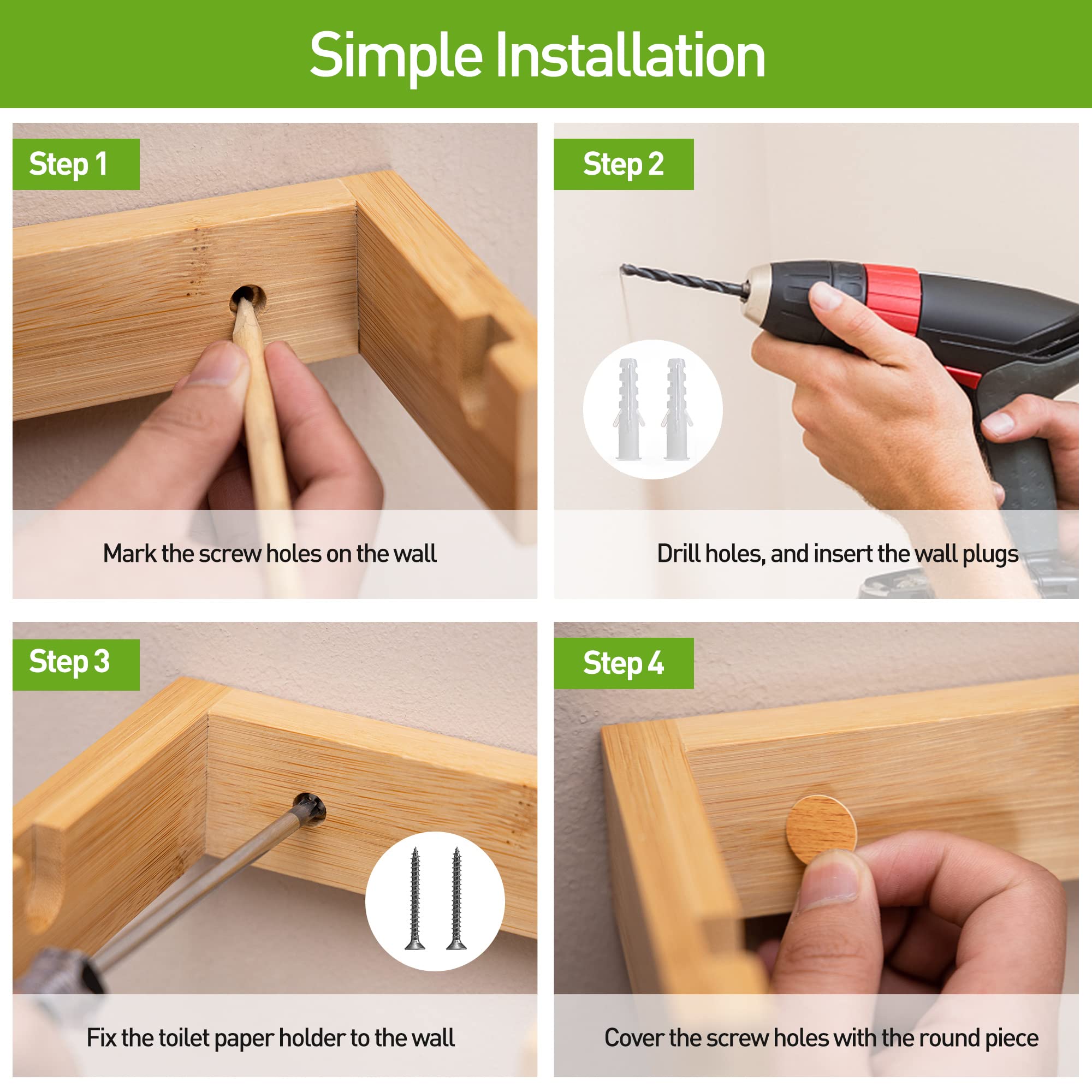 Simple Installation

Step 1

Mark the screw holes on the wall

Step 2

Drill holes, and insert the wall plugs

Step 3

Fix the toilet paper holder to the wall

Step 4

Cover the screw holes with the round piece