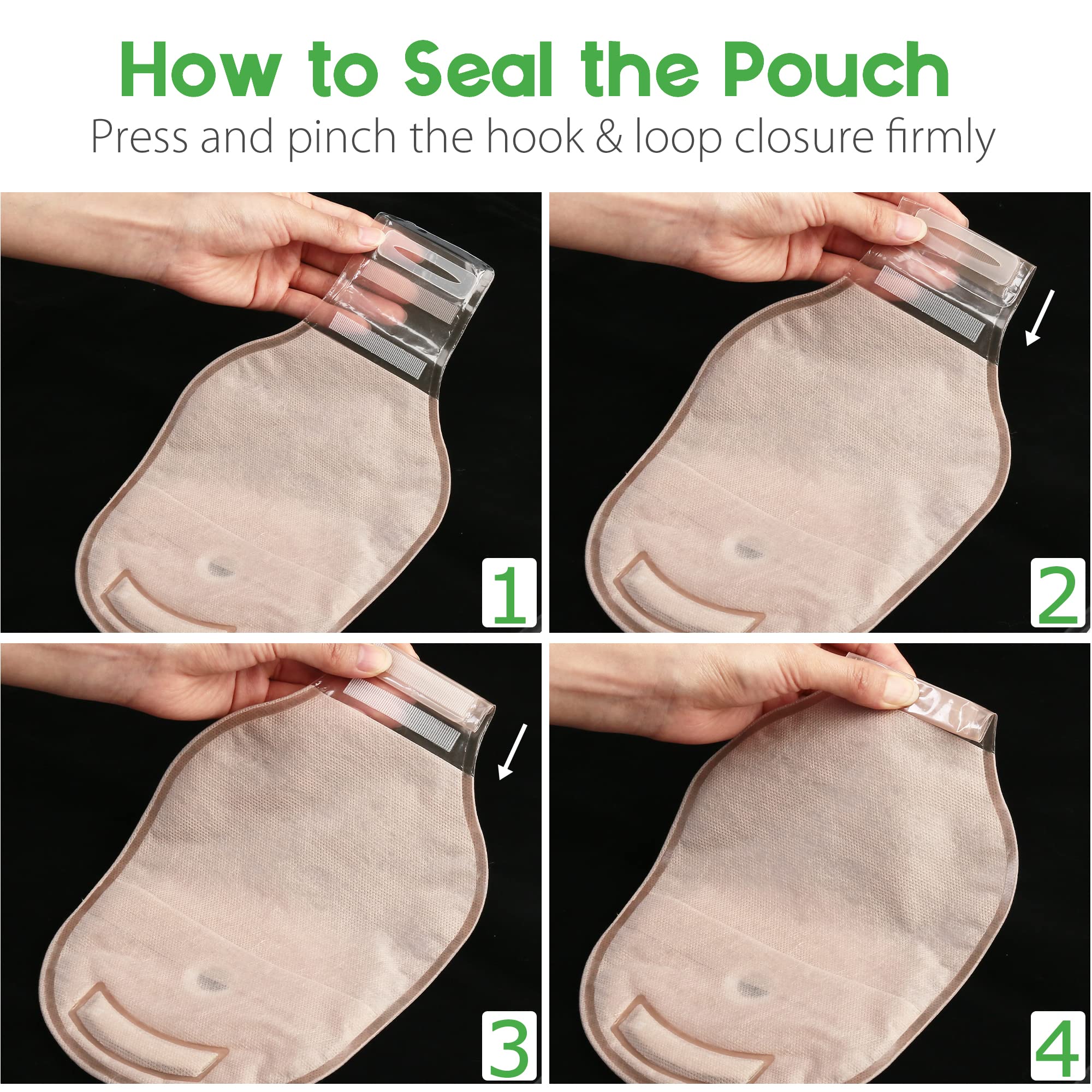 How to Seal the Pouch
Press and pinch the hook & loop closure firmly

1

2

3

4