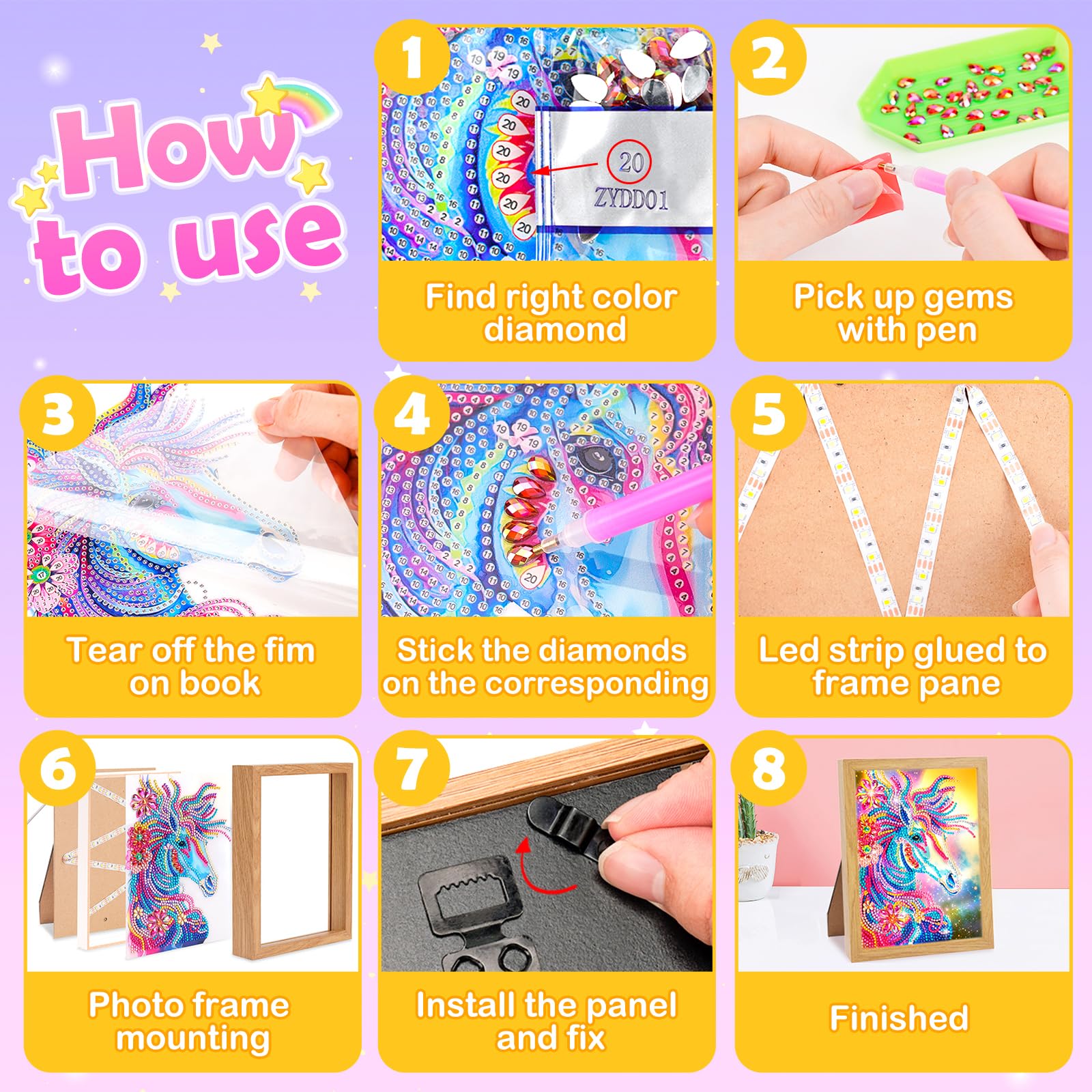 How to use

1

20
ZYDD01

Find right color diamond

2

Pick up gems with pen

3

Tear off the fim on book

4

Stick the diamonds on the corresponding

5

Led strip glued to frame pane

6

Photo frame mounting

7

Install the panel and fix

8

Finished