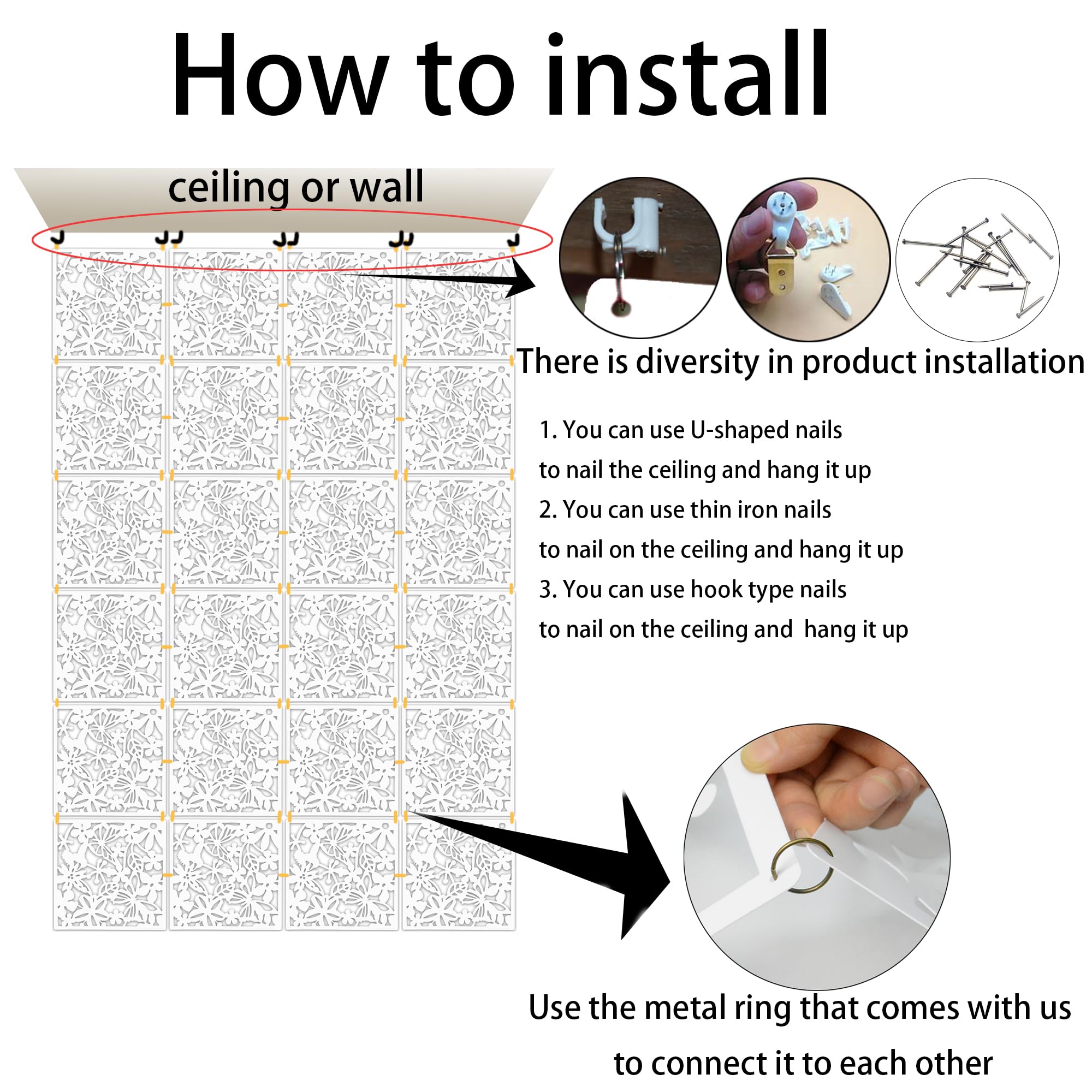 How to install

ceiling or wall

There is diversity in product installation

1. You can use U-shaped nails
to nail the ceiling and hang it up
2. You can use thin iron nails
to nail on the ceiling and hang it up
3. You can use hook type nails
to nail on the ceiling and  hang it up

Use the metal ring that comes with us
to connect it to each other