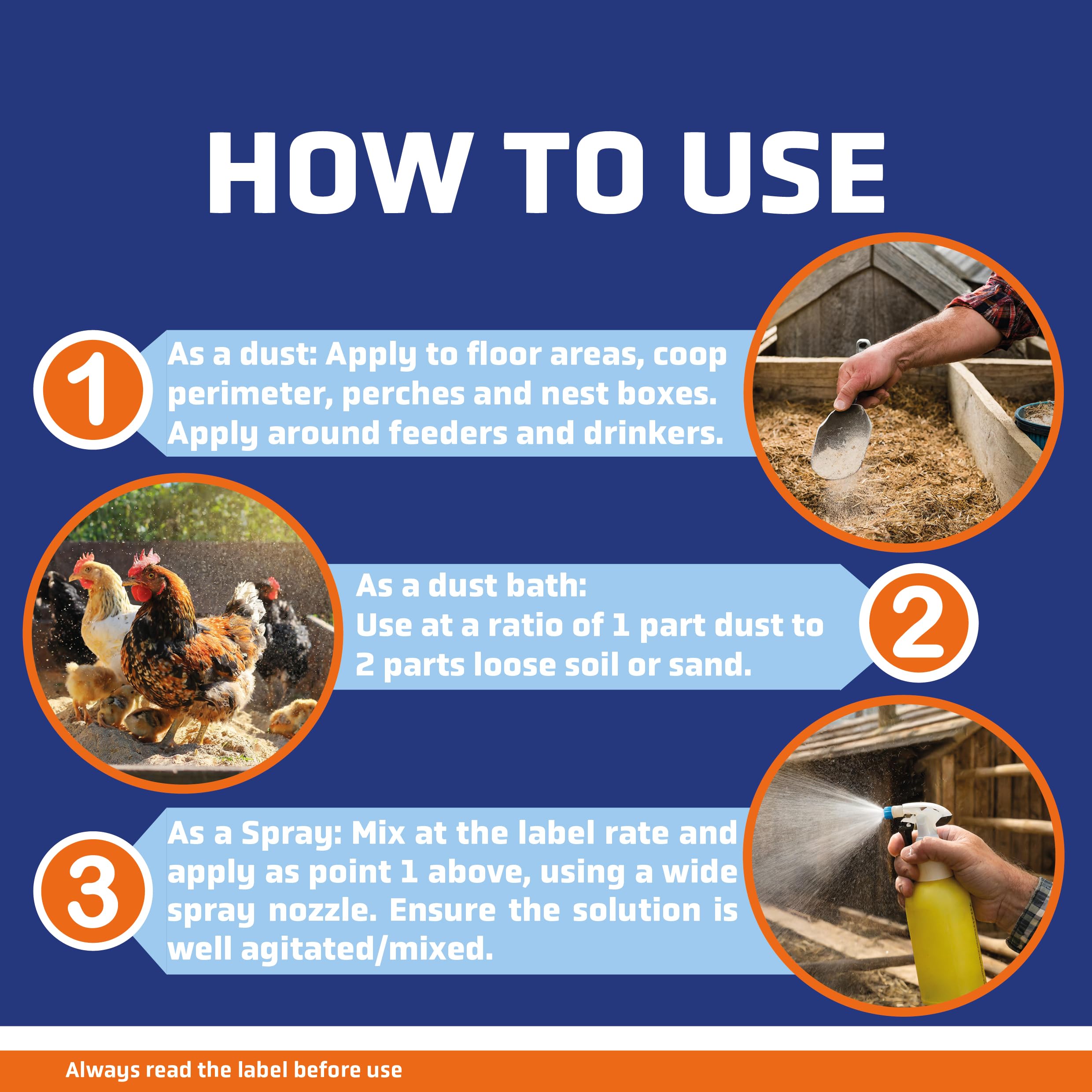 HOW TO USE

1

As a dust: Apply to floor areas, coop perimeter, perches and nest boxes. Apply around feeders and drinkers.

As a dust bath:
Use at a ratio of 1 part dust to 2 parts loose soil or sand.

2

3

As a Spray: Mix at the label rate and apply as point 1 above, using a wide spray nozzle. Ensure the solution is well agitated/mixed.

Always read the label before use