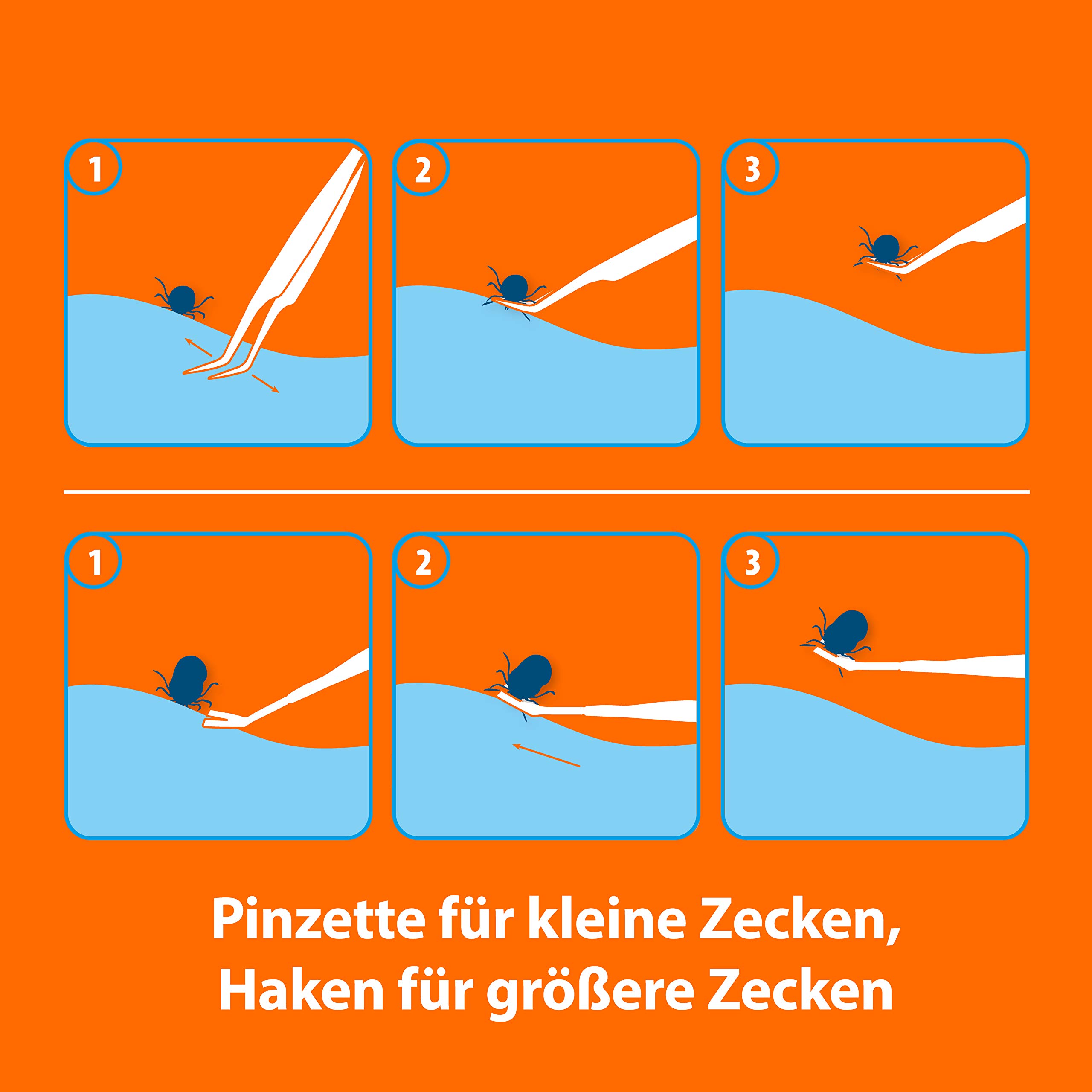 1

2

3

1

2

3

Pinzette für kleine Zecken,
Haken für größere Zecken