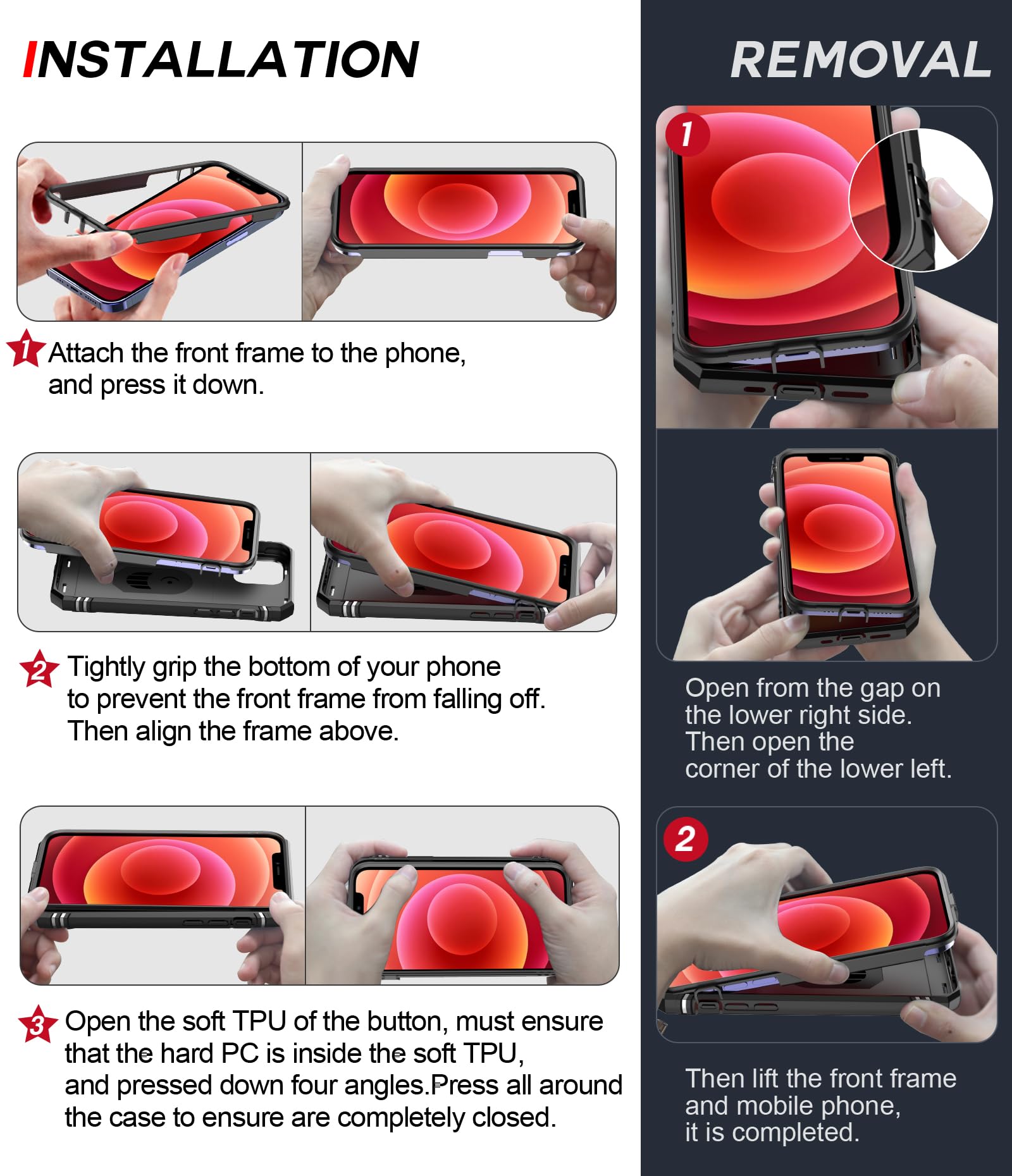 INSTALLATION

1 Attach the front frame to the phone, and press it down.

2 Tightly grip the bottom of your phone to prevent the front frame from falling off. Then align the frame above.

3 Open the soft TPU of the button, must ensure that the hard PC is inside the soft TPU, and pressed down four angles.Press all around the case to ensure are completely closed.

REMOVAL

1

Open from the gap on the lower right side. Then open the corner of the lower left.

2

Then lift the front frame and mobile phone, it is completed.