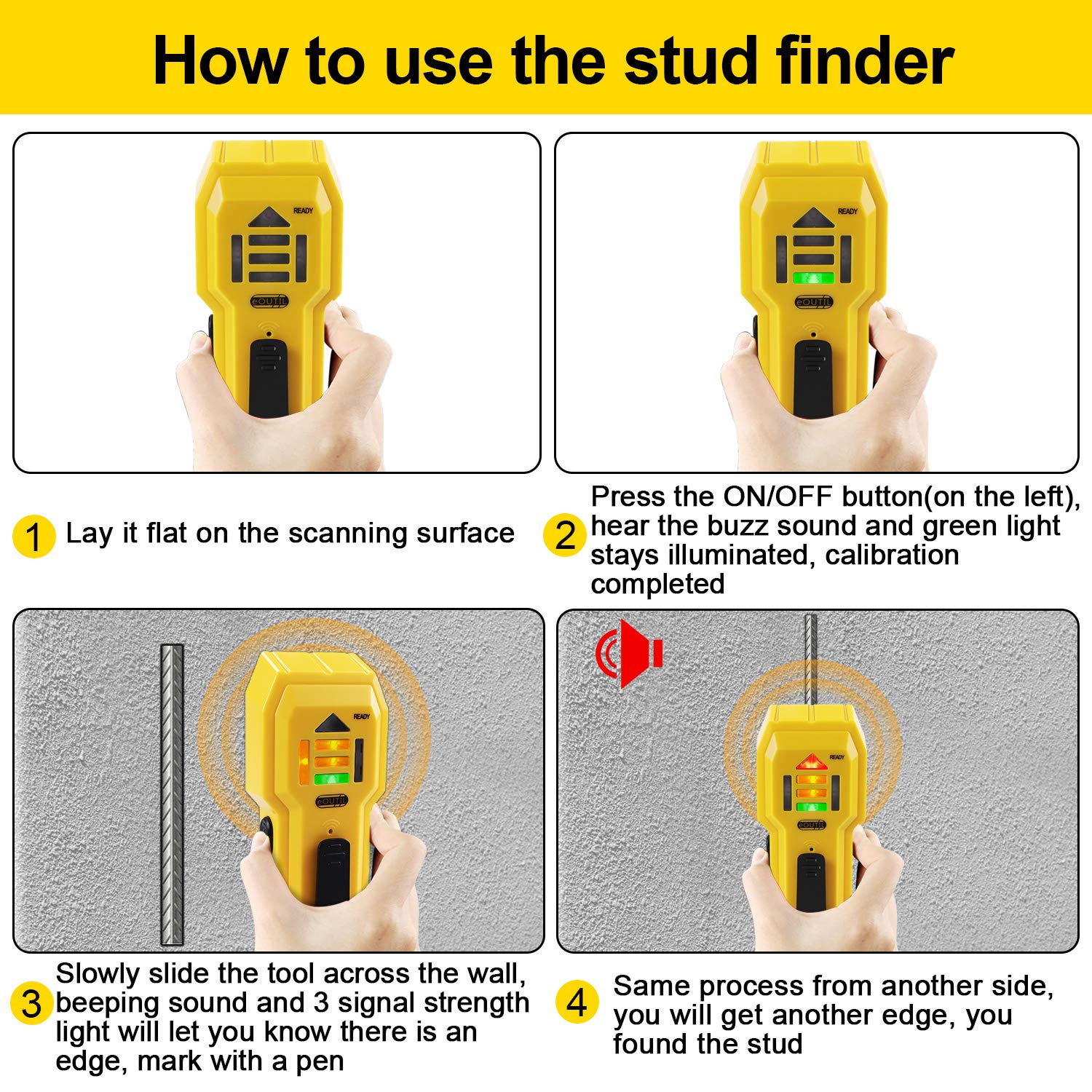 How to use the stud finder

READY

eOUTIL

READY

eOUTIL

1 Lay it flat on the scanning surface

2 Press the ON/OFF button(on the left), hear the buzz sound and green light stays illuminated, calibration completed

READY

eOUTIL

READY

eOUTIL

3 Slowly slide the tool across the wall, beeping sound and 3 signal strength light will let you know there is an edge, mark with a pen

4 Same process from another side, you will get another edge, you found the stud