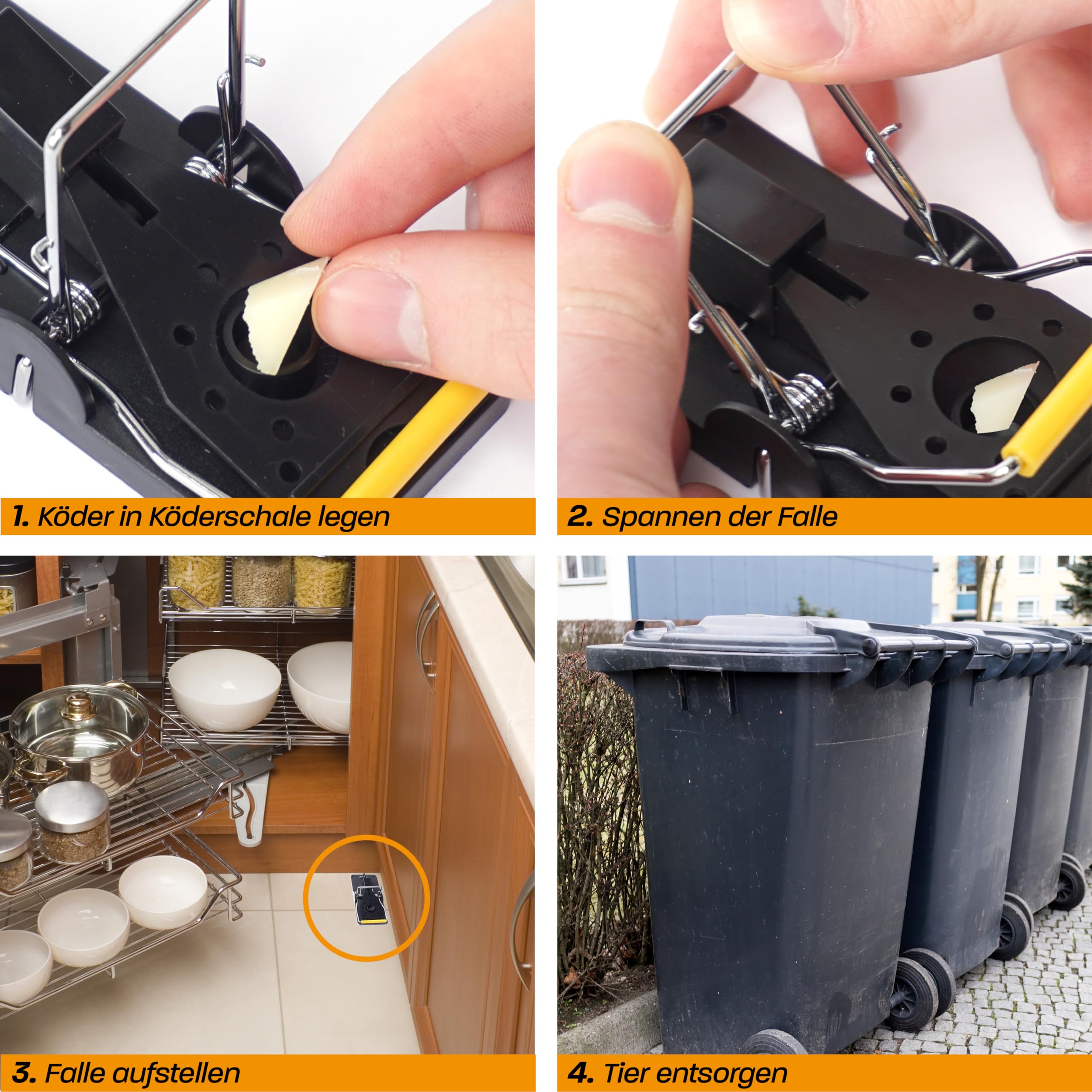 1. Köder in Köderschale legen

2. Spannen der Falle

3. Falle aufstellen

4. Tier entsorgen