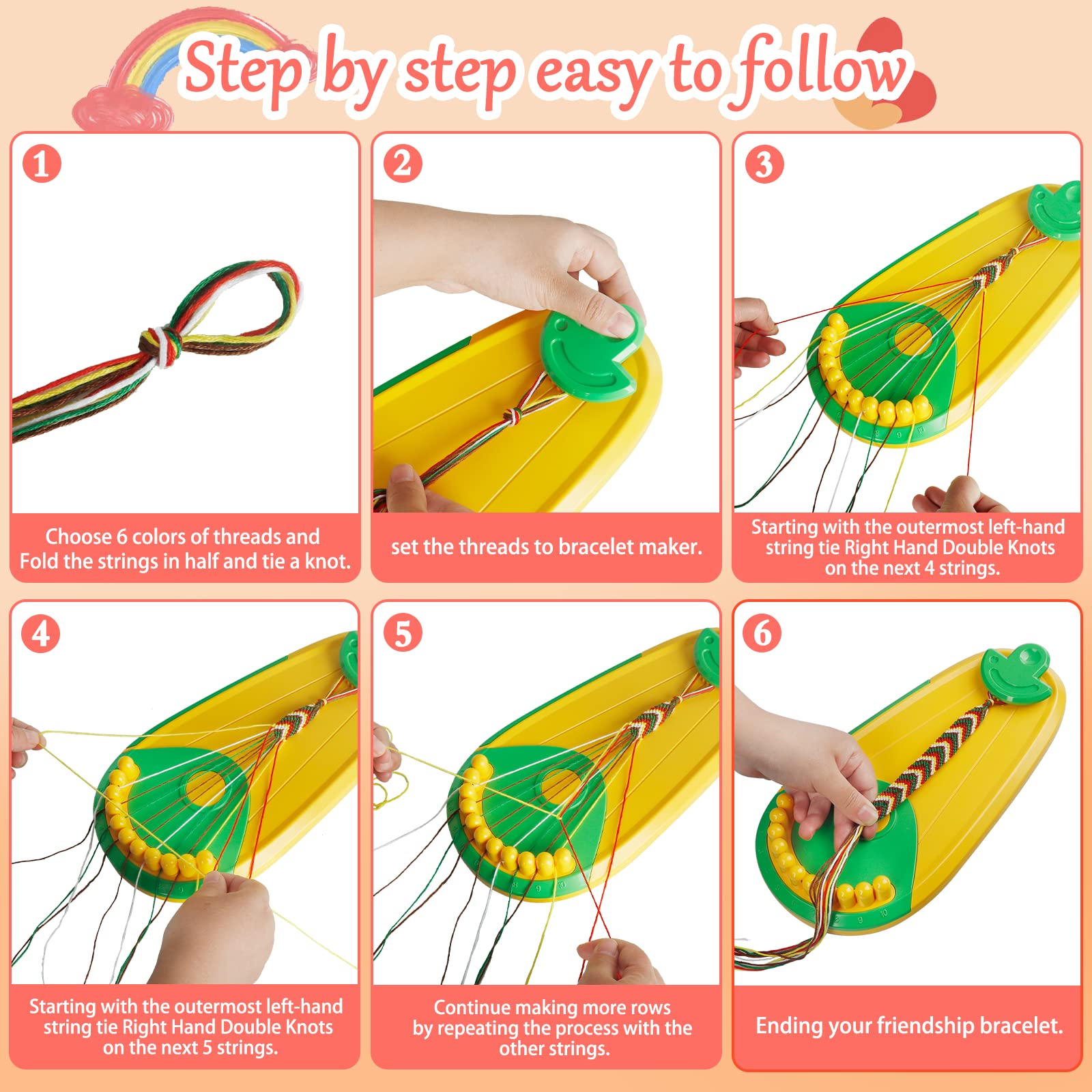 Step by step easy to follow

1

Choose 6 colors of threads and Fold the strings in half and tie a knot.

2

set the threads to bracelet maker.

3

Starting with the outermost left-hand string tie Right Hand Double Knots on the next 4 strings.

4

Starting with the outermost left-hand string tie Right Hand Double Knots on the next 5 strings.

5

Continue making more rows by repeating the process with the other strings.

6

Ending your friendship bracelet.