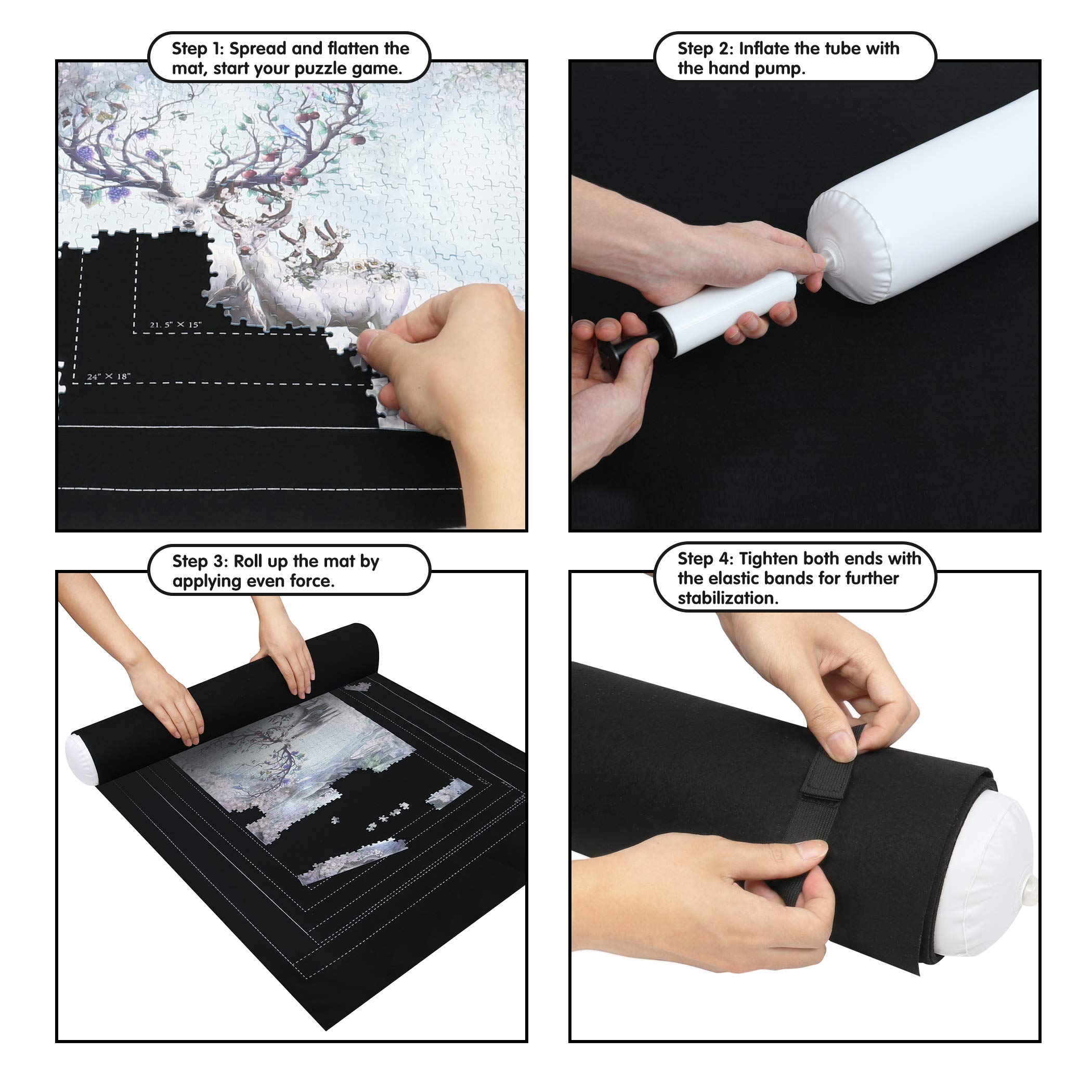 Step 1: Spread and flatten the mat, start your puzzle game.

21. 5" × 15"

24" × 18"

Step 2: Inflate the tube with the hand pump.

Step 3: Roll up the mat by applying even force.

Step 4: Tighten both ends with the elastic bands for further stabilization.