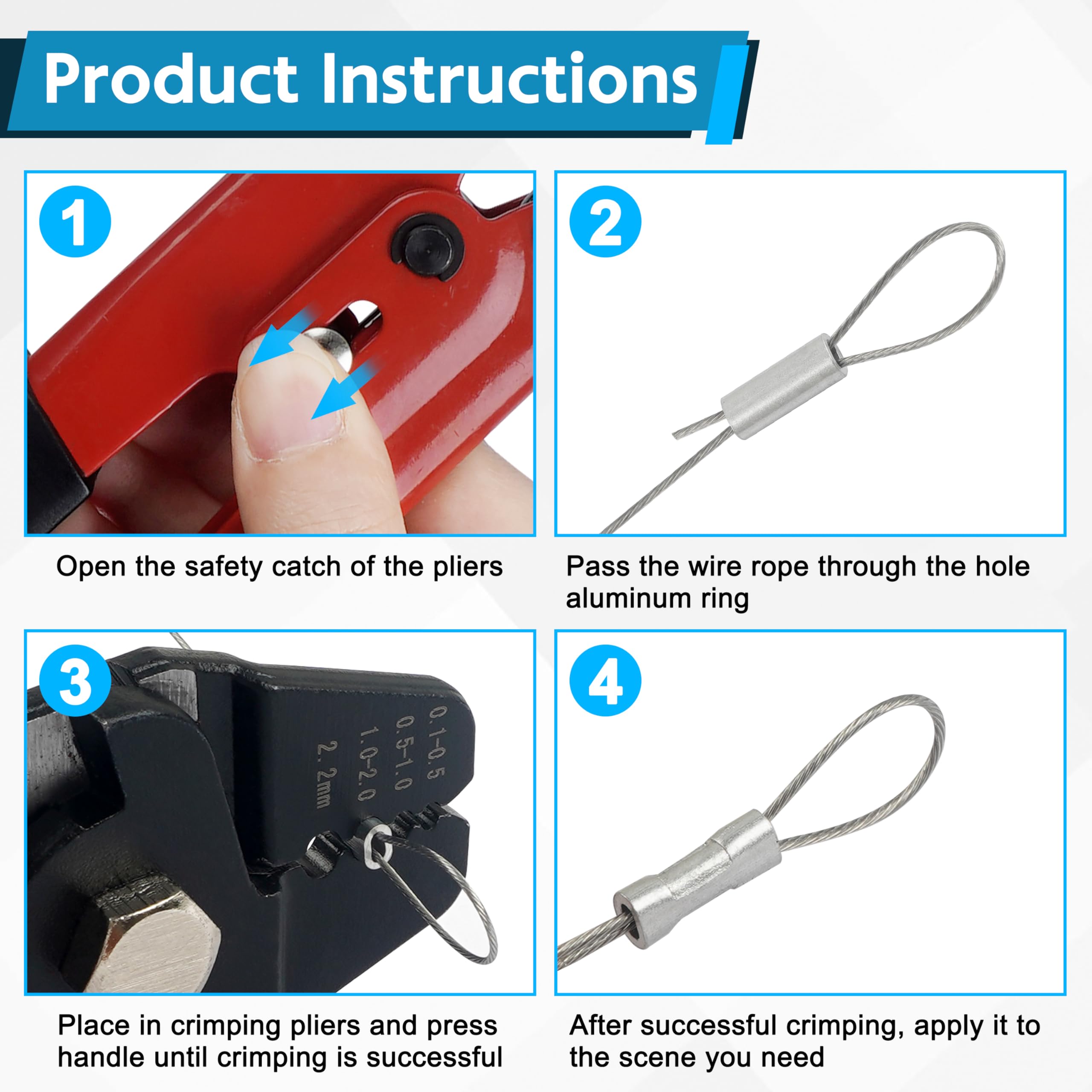 Product Instructions

1

Open the safety catch of the pliers

2

Pass the wire rope through the hole aluminum ring

3

0.1-0.5
0.5-1.0
1.0-2.0
2.2mm

Place in crimping pliers and press handle until crimping is successful

4

After successful crimping, apply it to the scene you need