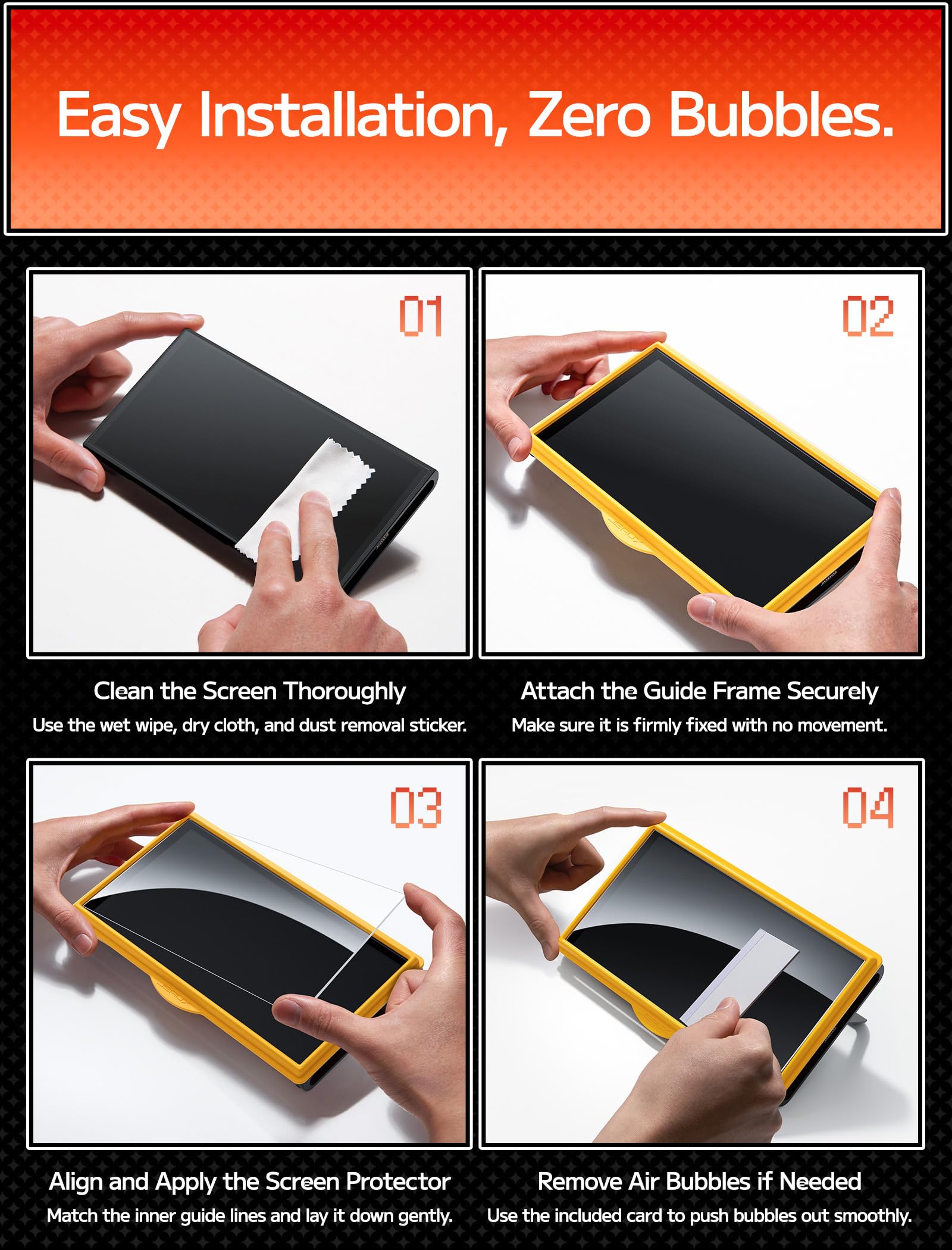 Easy Installation, Zero Bubbles.

01

Clean the Screen Thoroughly
Use the wet wipe, dry cloth, and dust removal sticker.

02

Attach the Guide Frame Securely
Make sure it is firmly fixed with no movement.

03

Align and Apply the Screen Protector
Match the inner guide lines and lay it down gently.

04

Remove Air Bubbles if Needed
Use the included card to push bubbles out smoothly.