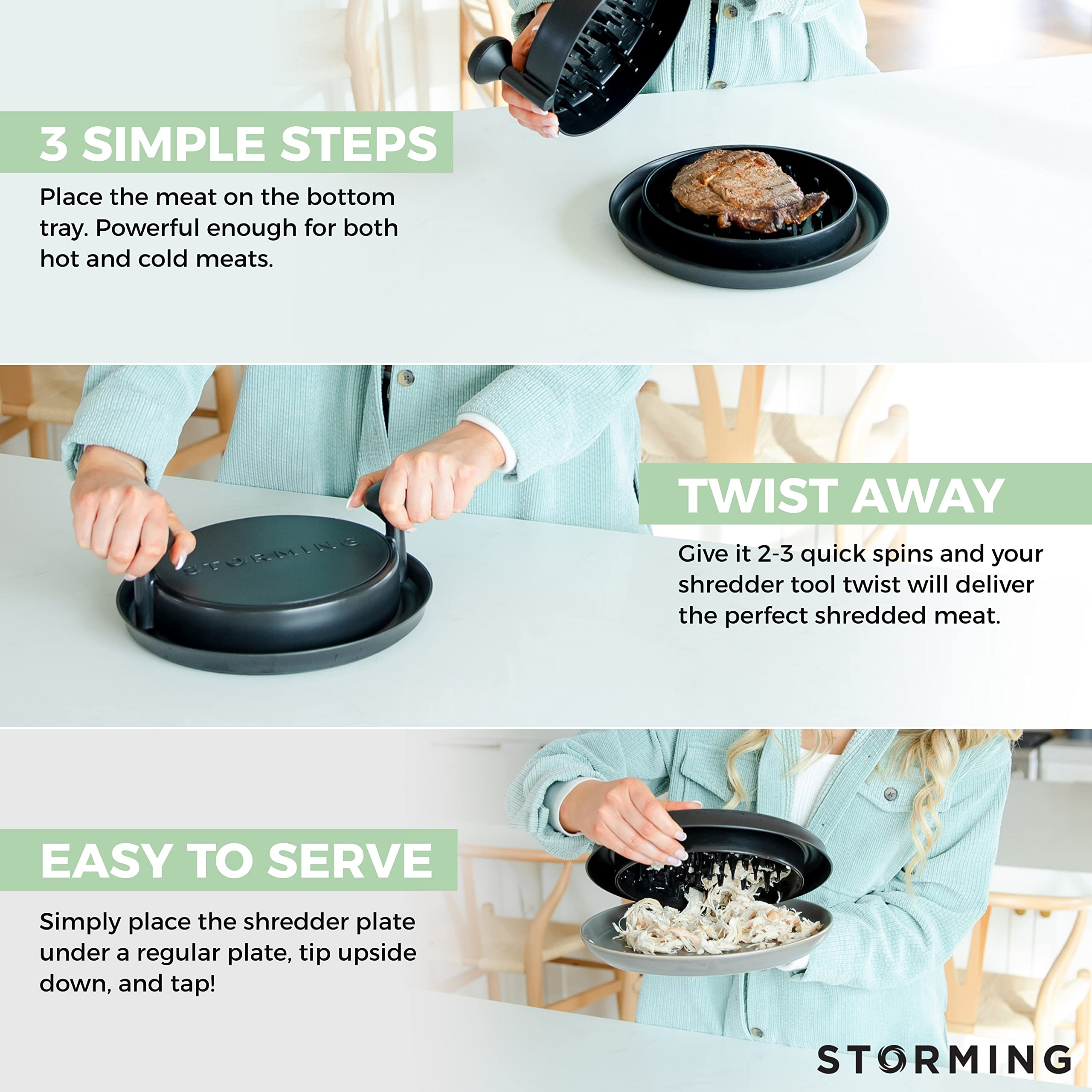 3 SIMPLE STEPS

Place the meat on the bottom tray. Powerful enough for both hot and cold meats.

STORMING

TWIST AWAY

Give it 2-3 quick spins and your shredder tool twist will deliver the perfect shredded meat.

EASY TO SERVE

Simply place the shredder plate under a regular plate, tip upside down, and tap!

STORMING