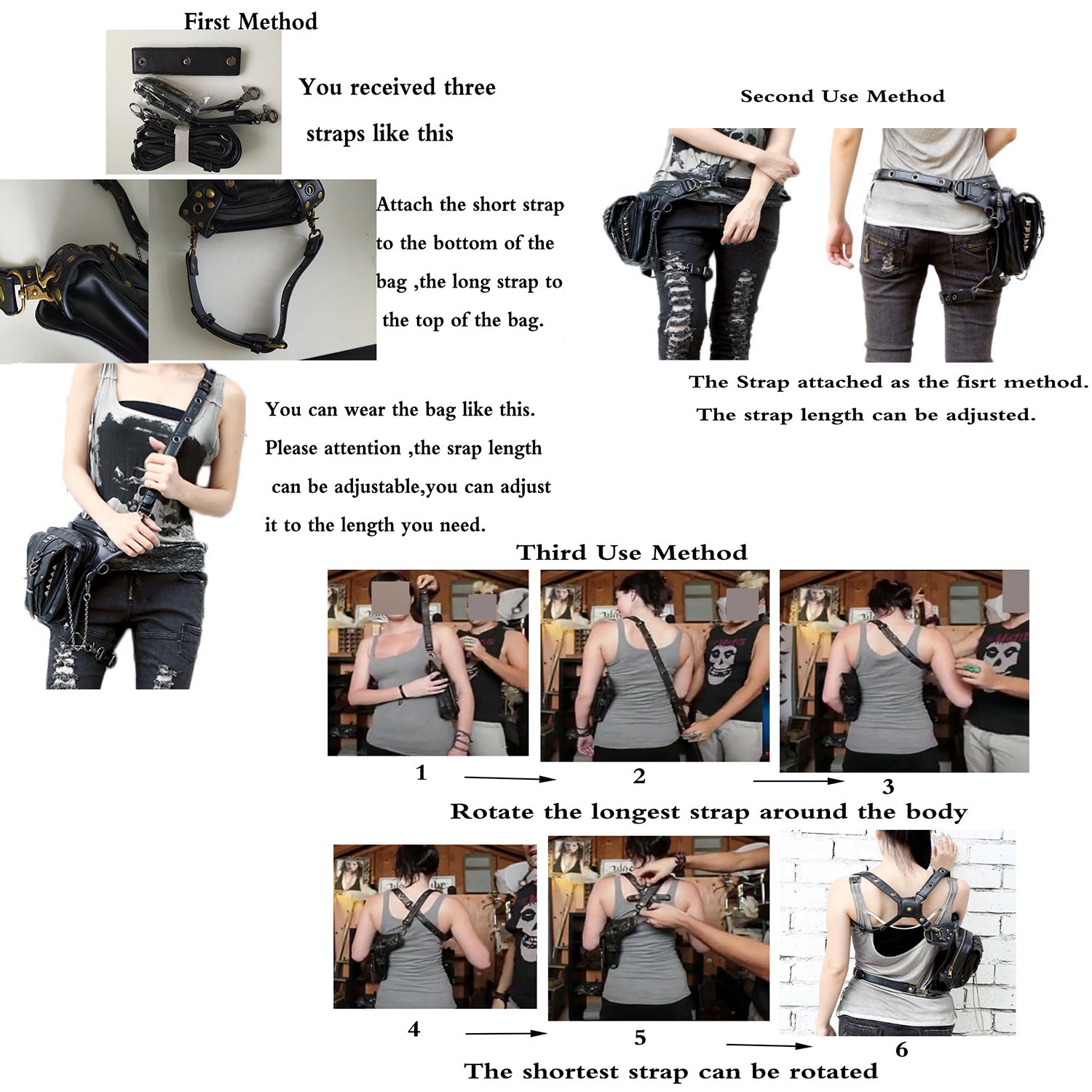 First Method

You received three straps like this

Attach the short strap to the bottom of the bag ,the long strap to the top of the bag.

You can wear the bag like this. Please attention ,the srap length can be adjustable,you can adjust it to the length you need.

Second Use Method

The Strap attached as the fisrt method. The strap length can be adjusted.

Third Use Method

1

2

3

Rotate the longest strap around the body

4

5

6

The shortest strap can be rotated