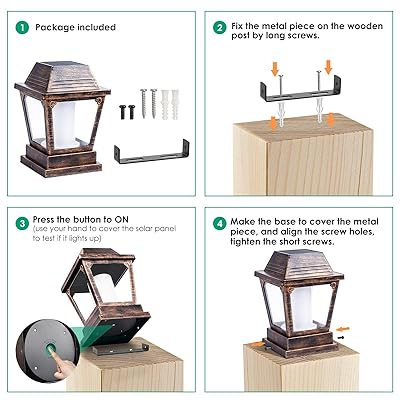 1 Package included

2 Fix the metal piece on the wooden post by long screws.

3 Press the button to ON (use your hand to cover the solar panel to test if it lights up)

4 Make the base to cover the metal piece, and align the screw holes, tighten the short screws.