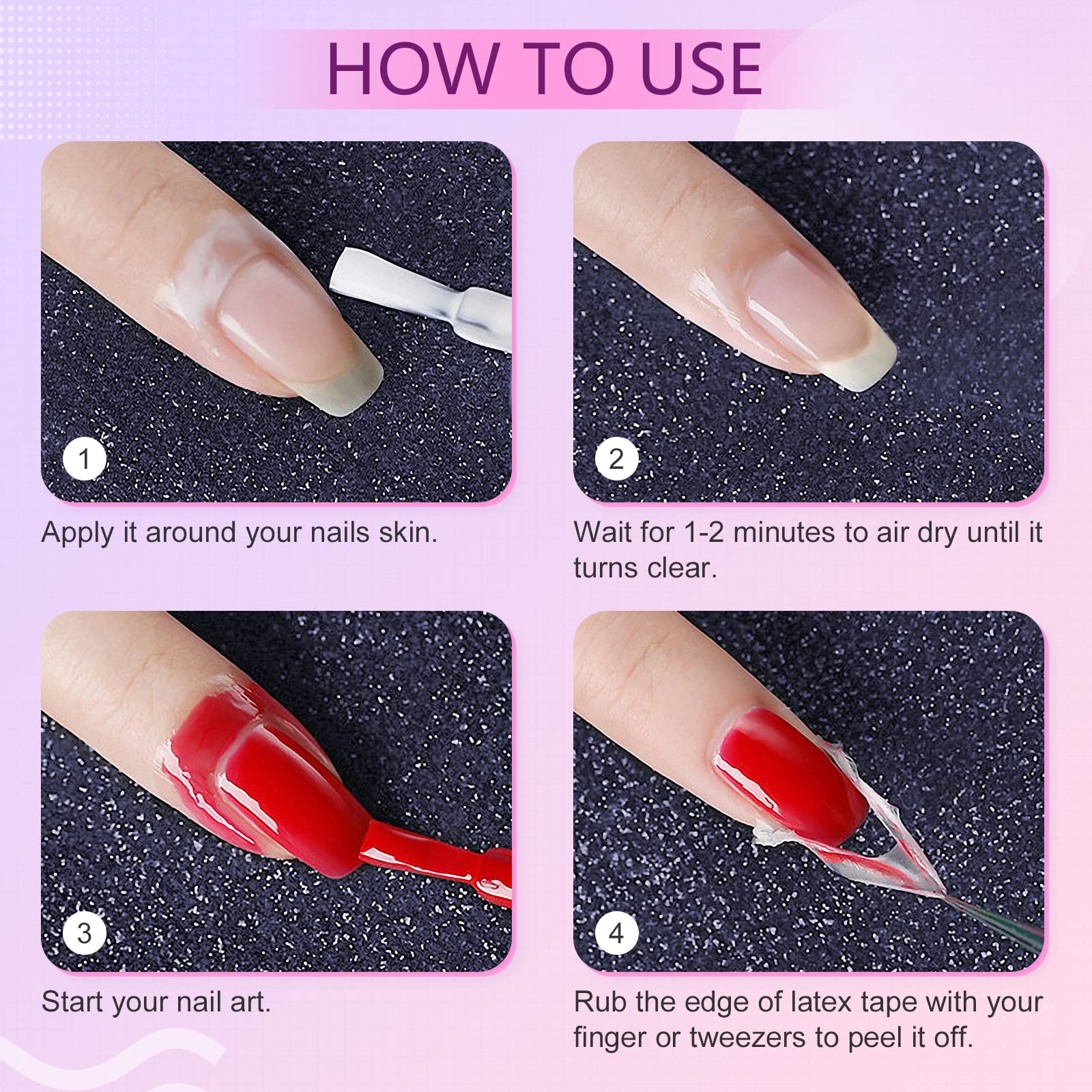 HOW TO USE

1

Apply it around your nails skin.

2

Wait for 1-2 minutes to air dry until it turns clear.

3

Start your nail art.

4

Rub the edge of latex tape with your finger or tweezers to peel it off.