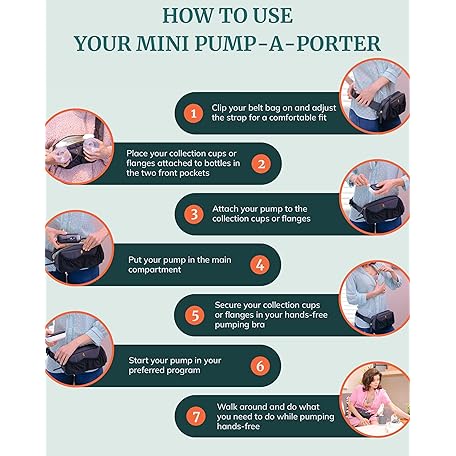 HOW TO USE
YOUR MINI PUMP-A-PORTER

1 Clip your belt bag on and adjust the strap for a comfortable fit

Place your collection cups or flanges attached to bottles in the two front pockets 2

3 Attach your pump to the collection cups or flanges

Put your pump in the main compartment 4

5 Secure your collection cups or flanges in your hands-free pumping bra

Start your pump in your preferred program 6

7 Walk around and do what you need to do while pumping hands-free