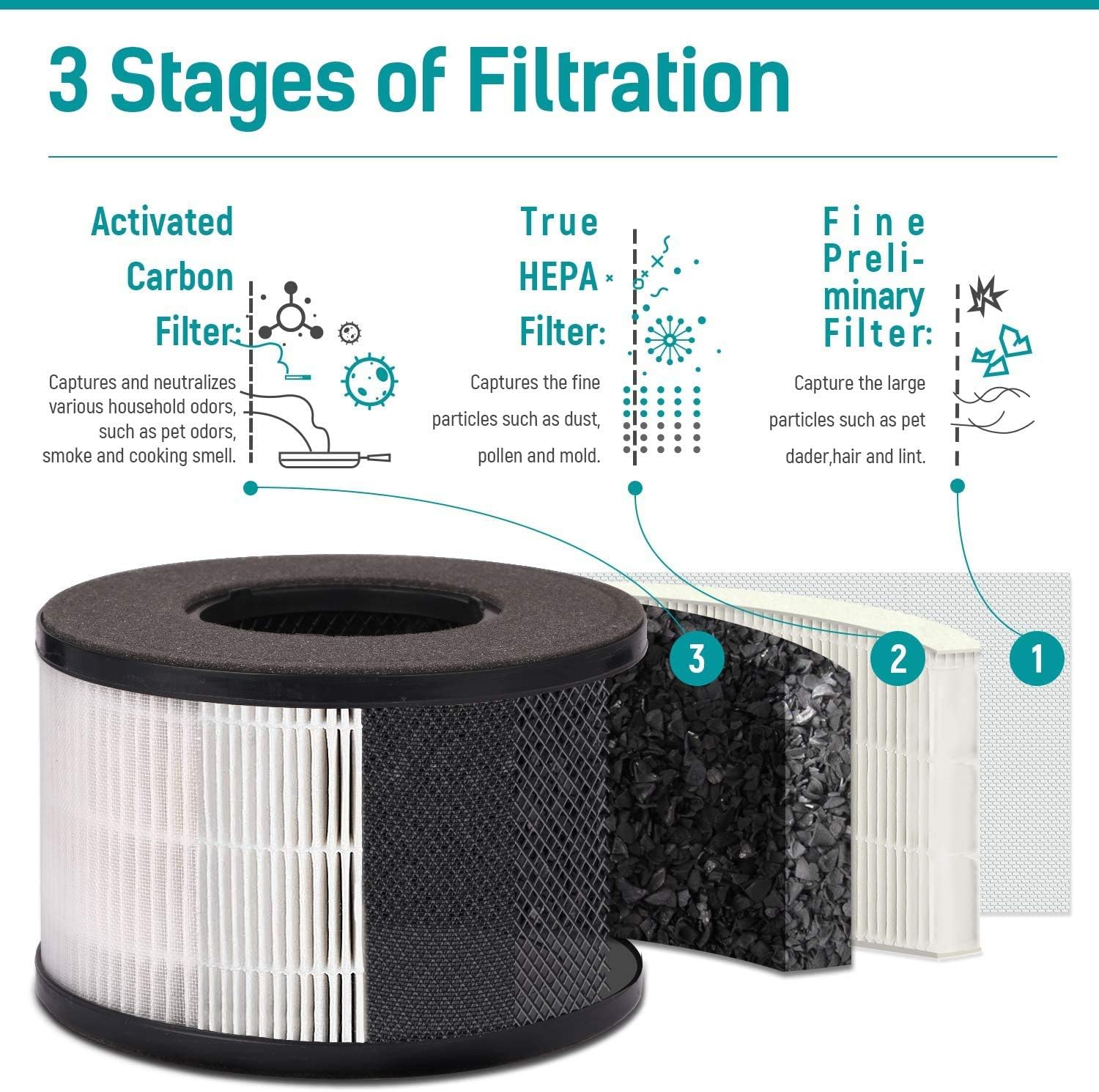 3 Stages of Filtration

Activated Carbon Filter:

Captures and neutralizes various household odors, such as pet odors, smoke and cooking smell.

True HEPA Filter:

Captures the fine particles such as dust, pollen and mold.

Fine Preliminary Filter:

Capture the large particles such as pet dader,hair and lint.

3

2

1