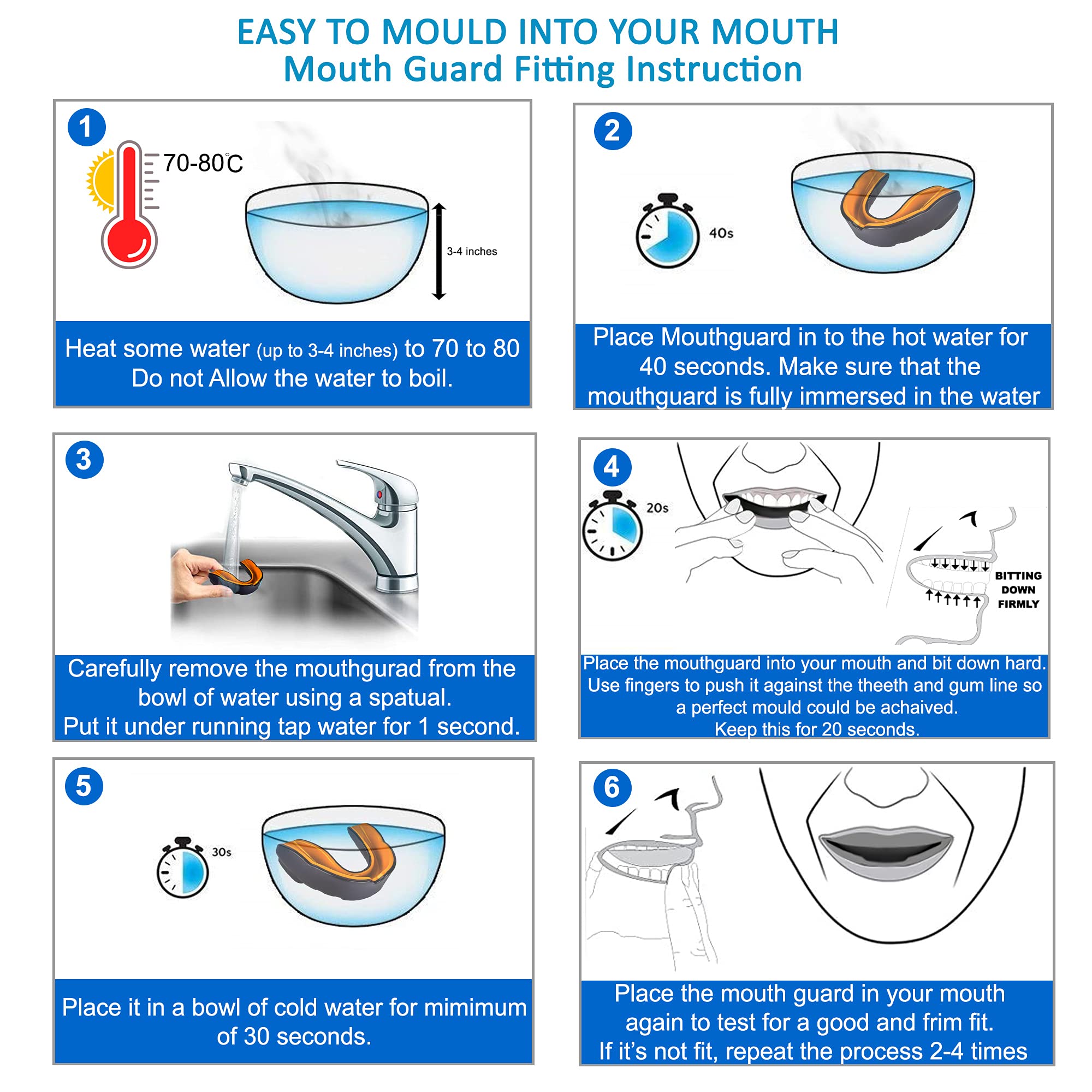 EASY TO MOULD INTO YOUR MOUTH
Mouth Guard Fitting Instruction

1

70-80℃

3-4 inches

Heat some water (up to 3-4 inches) to 70 to 80
Do not Allow the water to boil.

2

40s

Place Mouthguard in to the hot water for 40 seconds. Make sure that the mouthguard is fully immersed in the water

3

Carefully remove the mouthgurad from the bowl of water using a spatual.
Put it under running tap water for 1 second.

4

20s

BITTING DOWN FIRMLY

Place the mouthguard into your mouth and bit down hard.
Use fingers to push it against the theeth and gum line so a perfect mould could be achaived.
Keep this for 20 seconds.

5

30s

Place it in a bowl of cold water for mimimum of 30 seconds.

6

Place the mouth guard in your mouth again to test for a good and frim fit.
If it's not fit, repeat the process 2-4 times