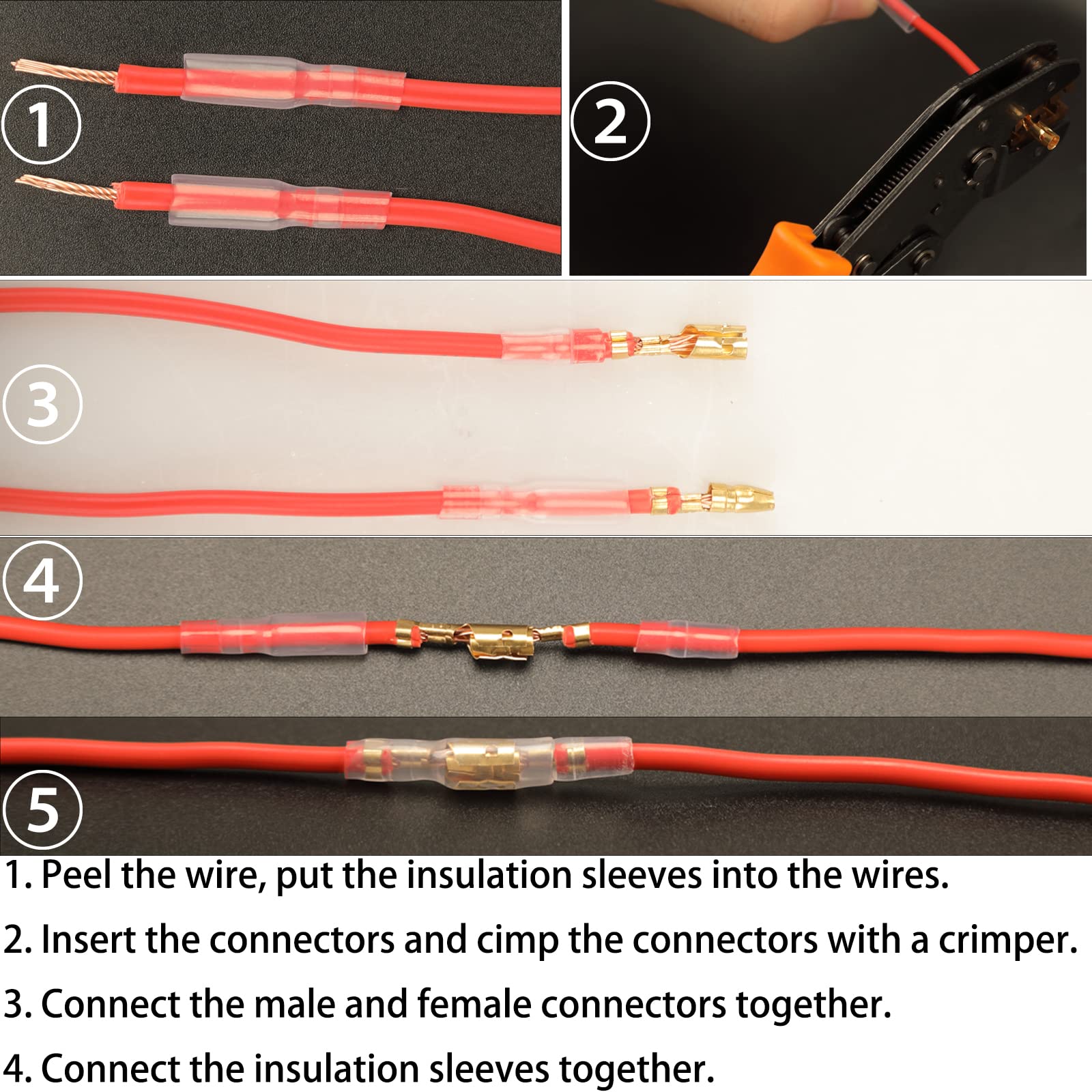 1

2

3

4

5

1. Peel the wire, put the insulation sleeves into the wires.

2. Insert the connectors and cimp the connectors with a crimper.

3. Connect the male and female connectors together.

4. Connect the insulation sleeves together.