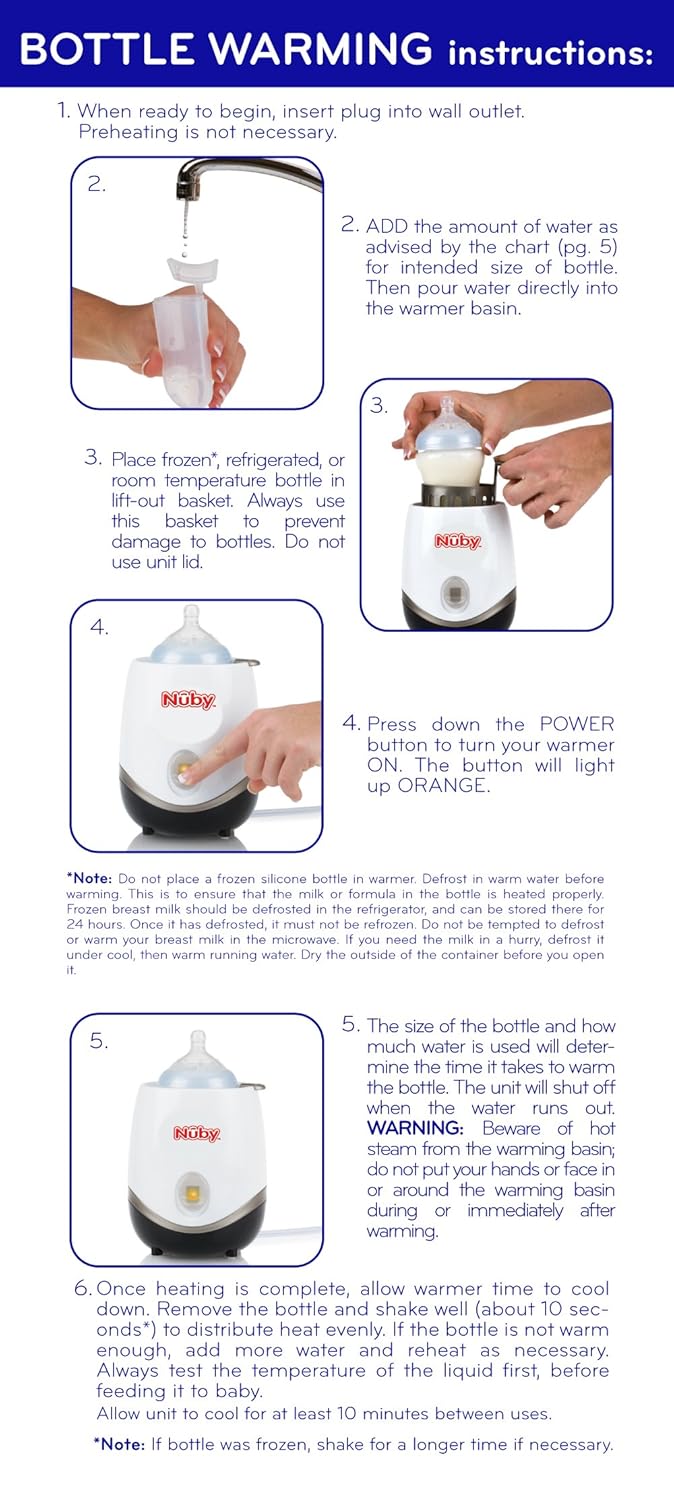 BOTTLE WARMING instructions:

1. When ready to begin, insert plug into wall outlet. Preheating is not necessary.

2.

2. ADD the amount of water as advised by the chart (pg. 5) for intended size of bottle. Then pour water directly into the warmer basin.

3.

Nûby

3. Place frozen*, refrigerated, or room temperature bottle in lift-out basket. Always use this basket to prevent damage to bottles. Do not use unit lid.

4.

Nûby

4. Press down the POWER button to turn your warmer ON. The button will light up ORANGE.

*Note: Do not place a frozen silicone bottle in warmer. Defrost in warm water before warming. This is to ensure that the milk or formula in the bottle is heated properly. Frozen breast milk should be defrosted in the refrigerator, and can be stored there for 24 hours. Once it has defrosted, it must not be refrozen. Do not be tempted to defrost or warm your breast milk in the microwave. If you need the milk in a hurry, defrost it under cool, then warm running water. Dry the outside of the container before you open it.

5.

Nûby

5. The size of the bottle and how much water is used will determine the time it takes to warm the bottle. The unit will shut off when the water runs out. WARNING: Beware of hot steam from the warming basin; do not put your hands or face in or around the warming basin during or immediately after warming.

6. Once heating is complete, allow warmer time to cool down. Remove the bottle and shake well (about 10 seconds*) to distribute heat evenly. If the bottle is not warm enough, add more water and reheat as necessary. Always test the temperature of the liquid first, before feeding it to baby.
Allow unit to cool for at least 10 minutes between uses.

*Note: If bottle was frozen, shake for a longer time if necessary.