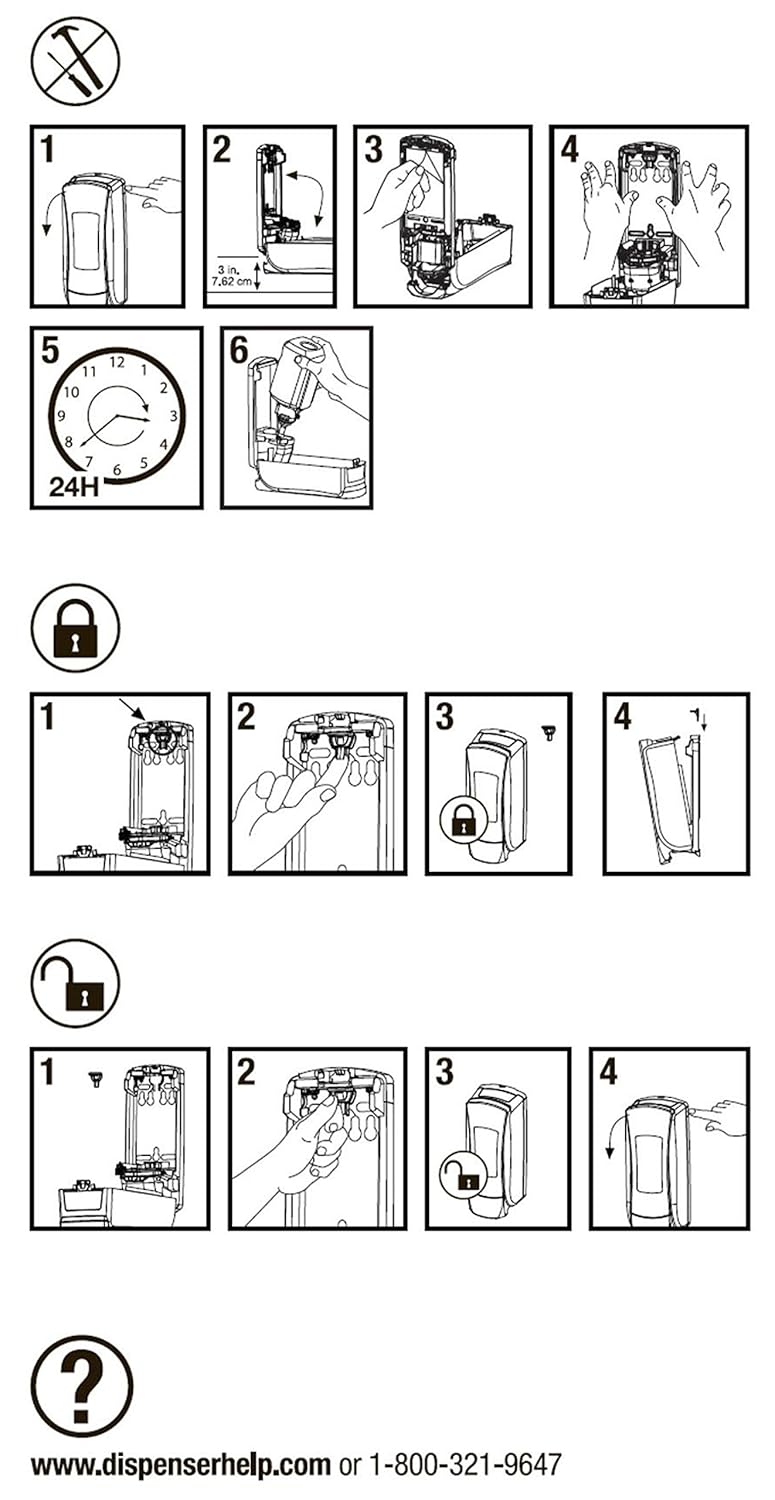 1

2

3 in.
7.62 cm

3

4

5
12
1
2
3
4
5
6
7
8
9
10
11
24H

6

1

2

3

4

1

2

3

4

?

www.dispenserhelp.com or 1-800-321-9647