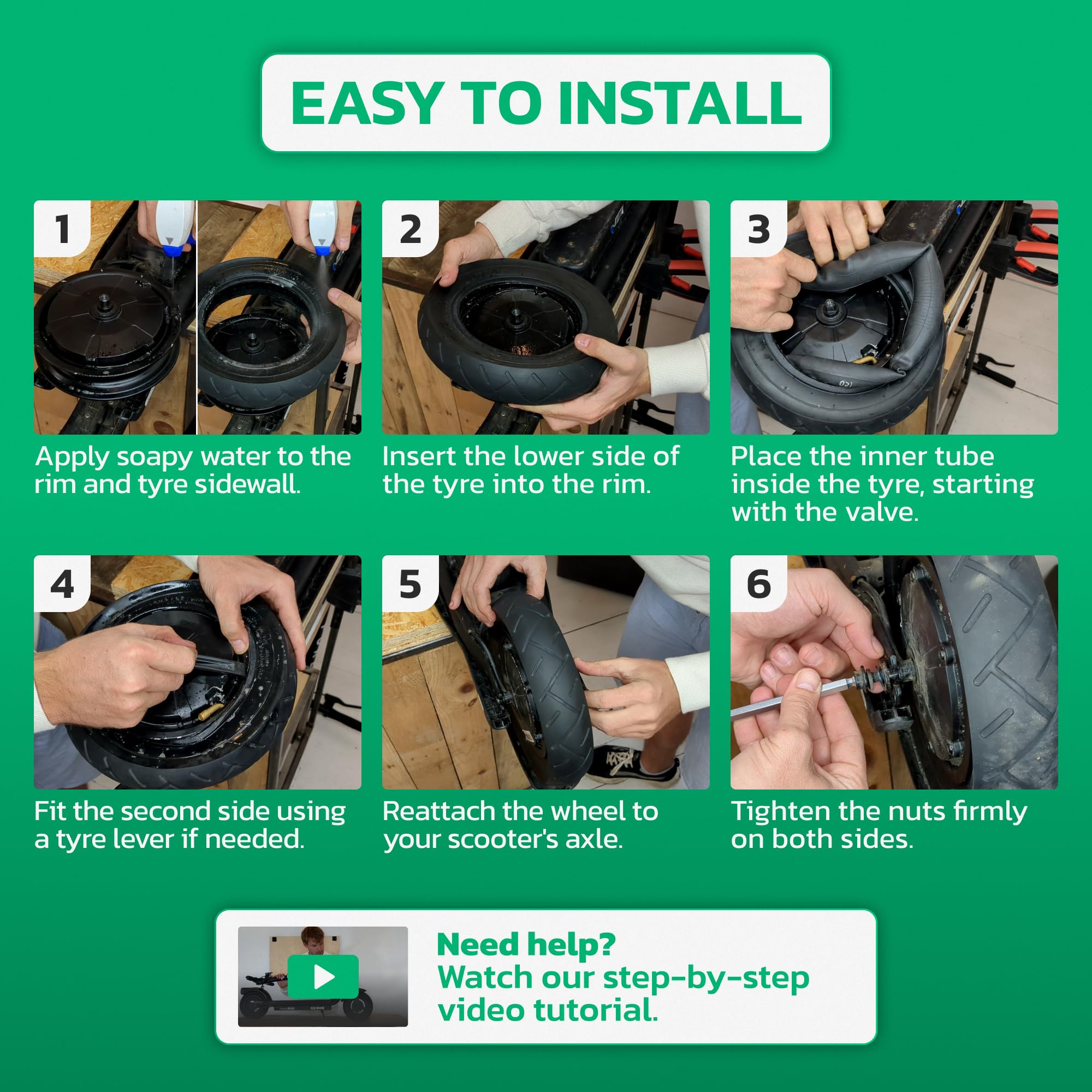 EASY TO INSTALL

1

Apply soapy water to the rim and tyre sidewall.

2

Insert the lower side of the tyre into the rim.

3

Place the inner tube inside the tyre, starting with the valve.

4

Fit the second side using a tyre lever if needed.

5

Reattach the wheel to your scooter's axle.

6

Tighten the nuts firmly on both sides.

Need help?
Watch our step-by-step video tutorial.