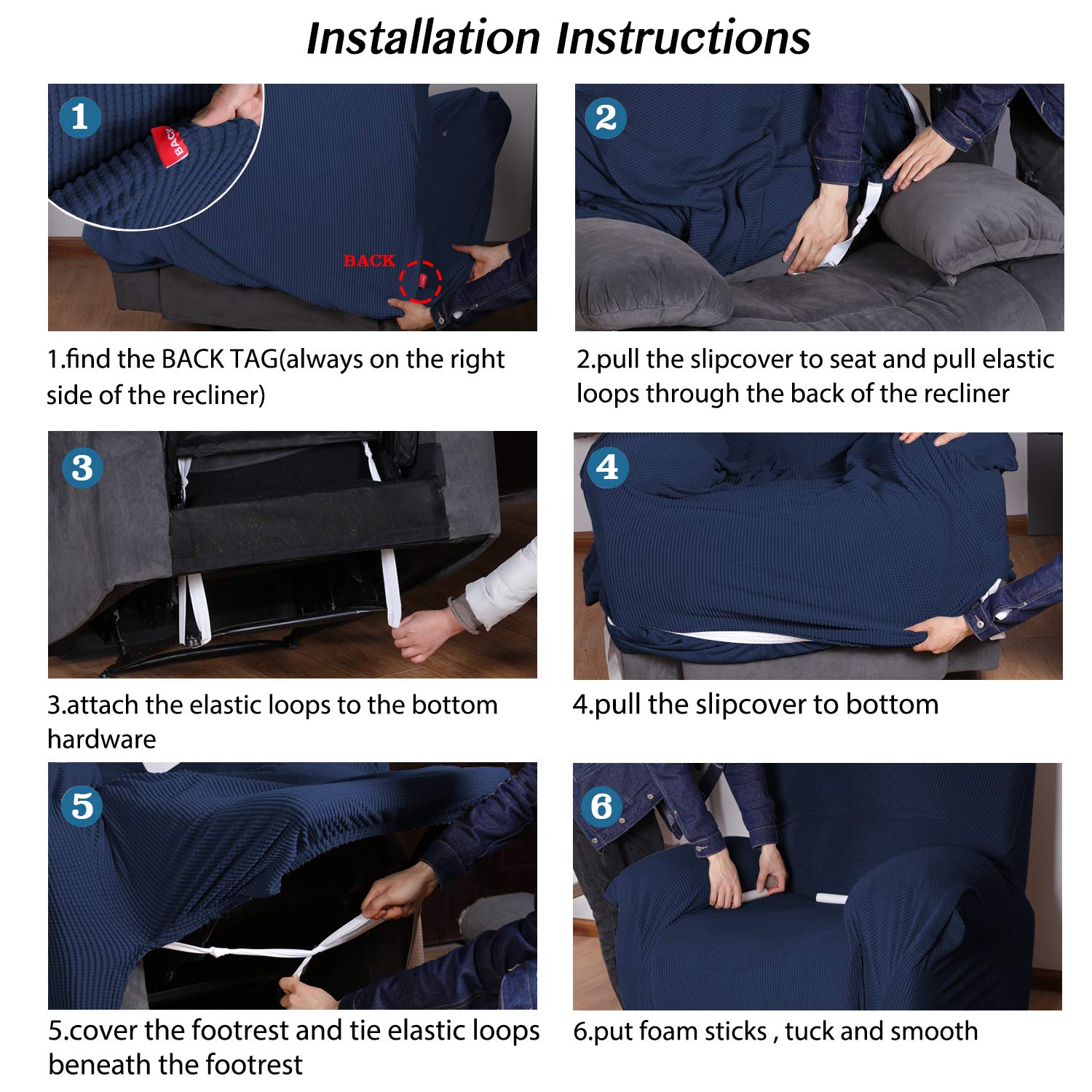 Installation Instructions

1

BACK

BACK

1.find the BACK TAG(always on the right side of the recliner)

2

2.pull the slipcover to seat and pull elastic loops through the back of the recliner

3

3.attach the elastic loops to the bottom hardware

4

4.pull the slipcover to bottom

5

5.cover the footrest and tie elastic loops beneath the footrest

6

6.put foam sticks , tuck and smooth