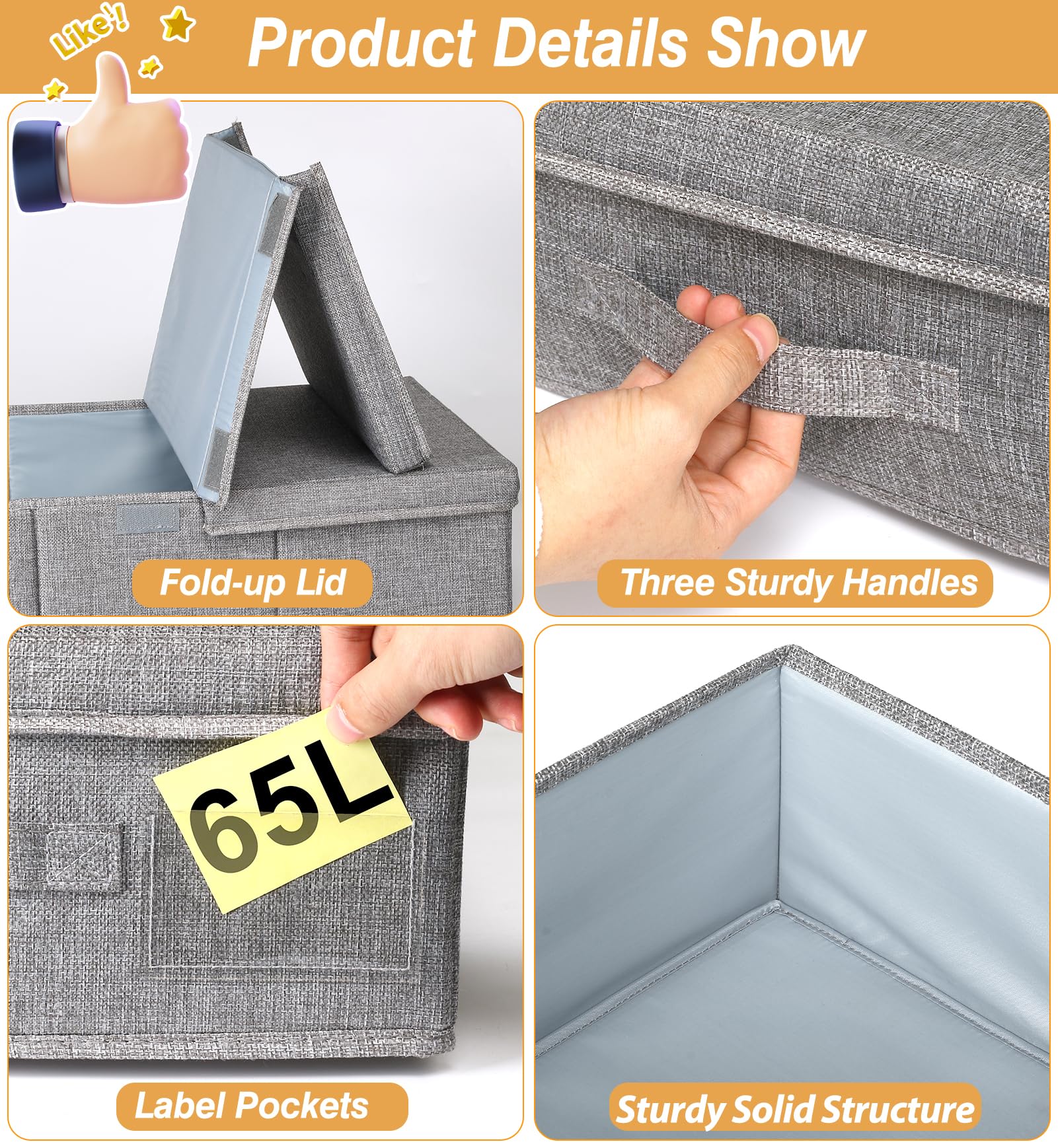 Like!

Product Details Show

Fold-up Lid

Three Sturdy Handles

65L

Label Pockets

Sturdy Solid Structure