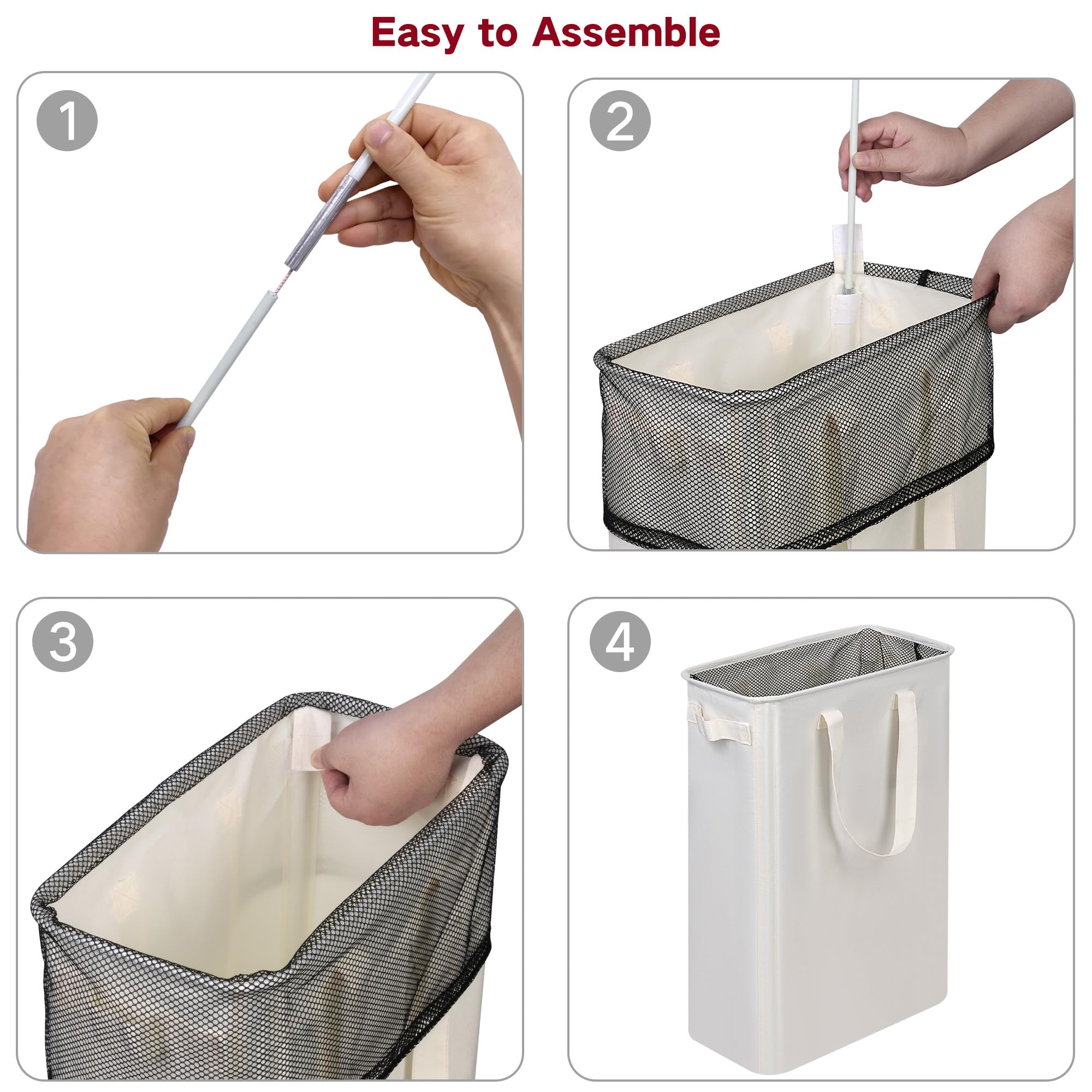 Easy to Assemble

1

2

3

4