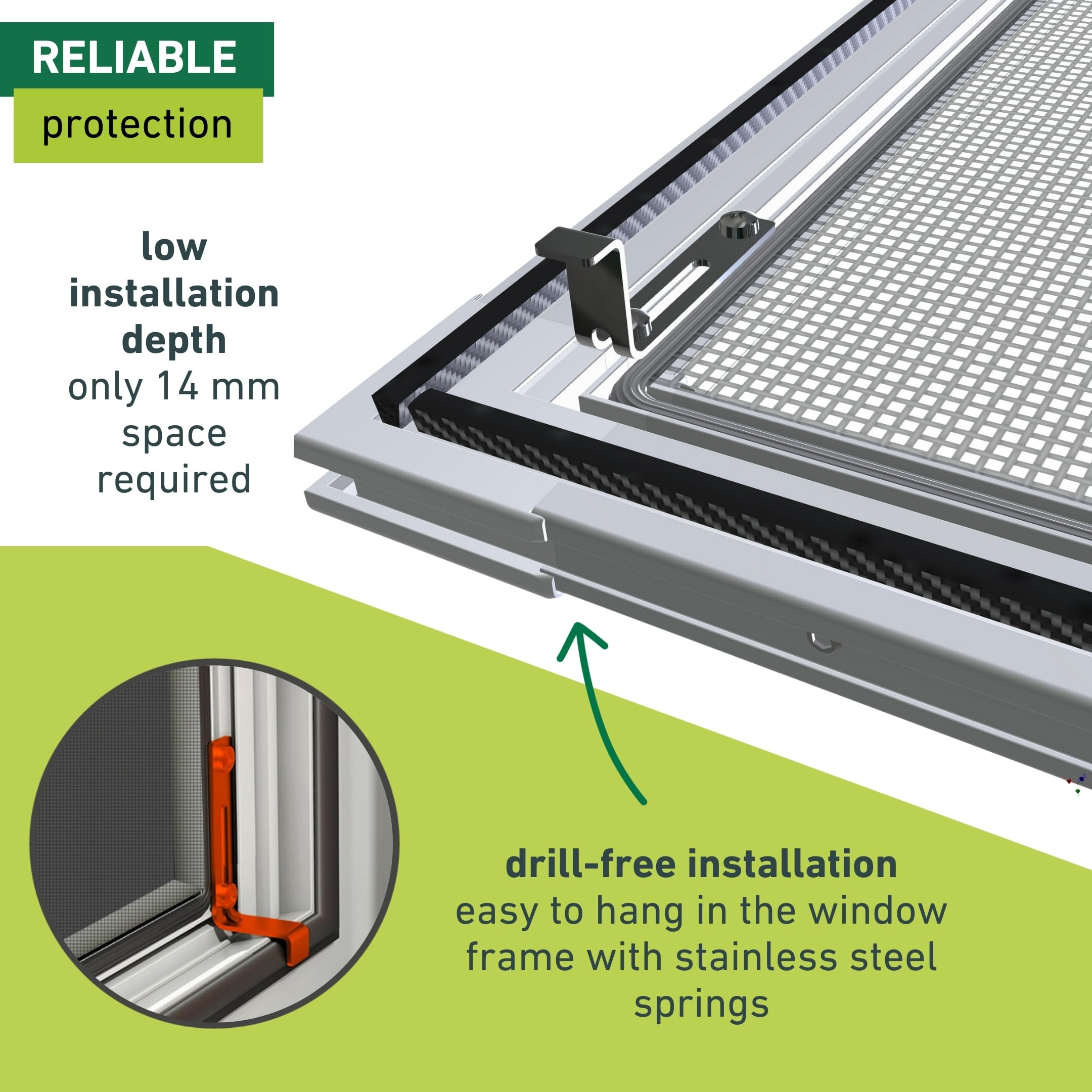 RELIABLE
protection

low installation depth
only 14 mm space required

drill-free installation
easy to hang in the window frame with stainless steel springs