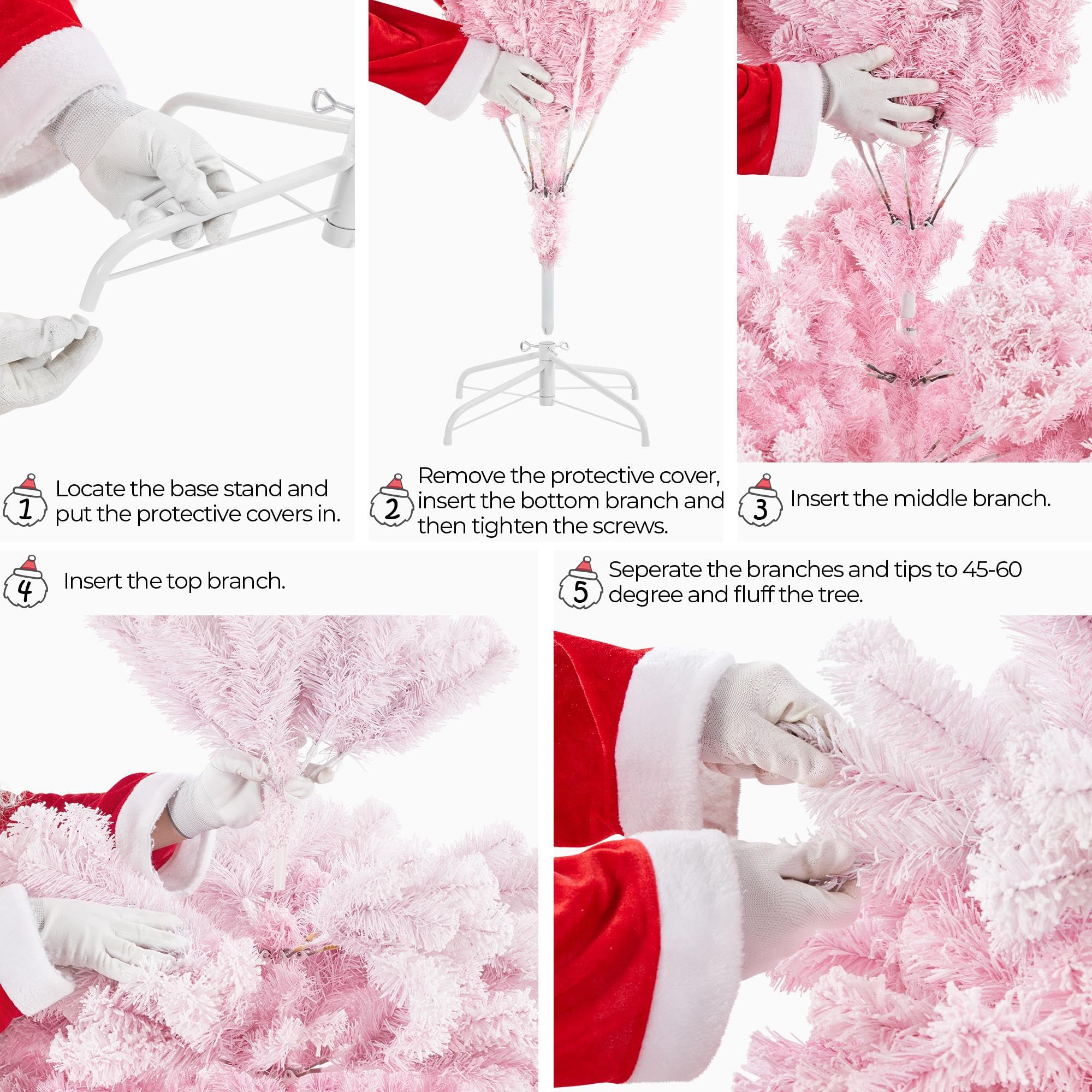 1 Locate the base stand and put the protective covers in.

2 Remove the protective cover, insert the bottom branch and then tighten the screws.

3 Insert the middle branch.

4 Insert the top branch.

5 Seperate the branches and tips to 45-60 degree and fluff the tree.