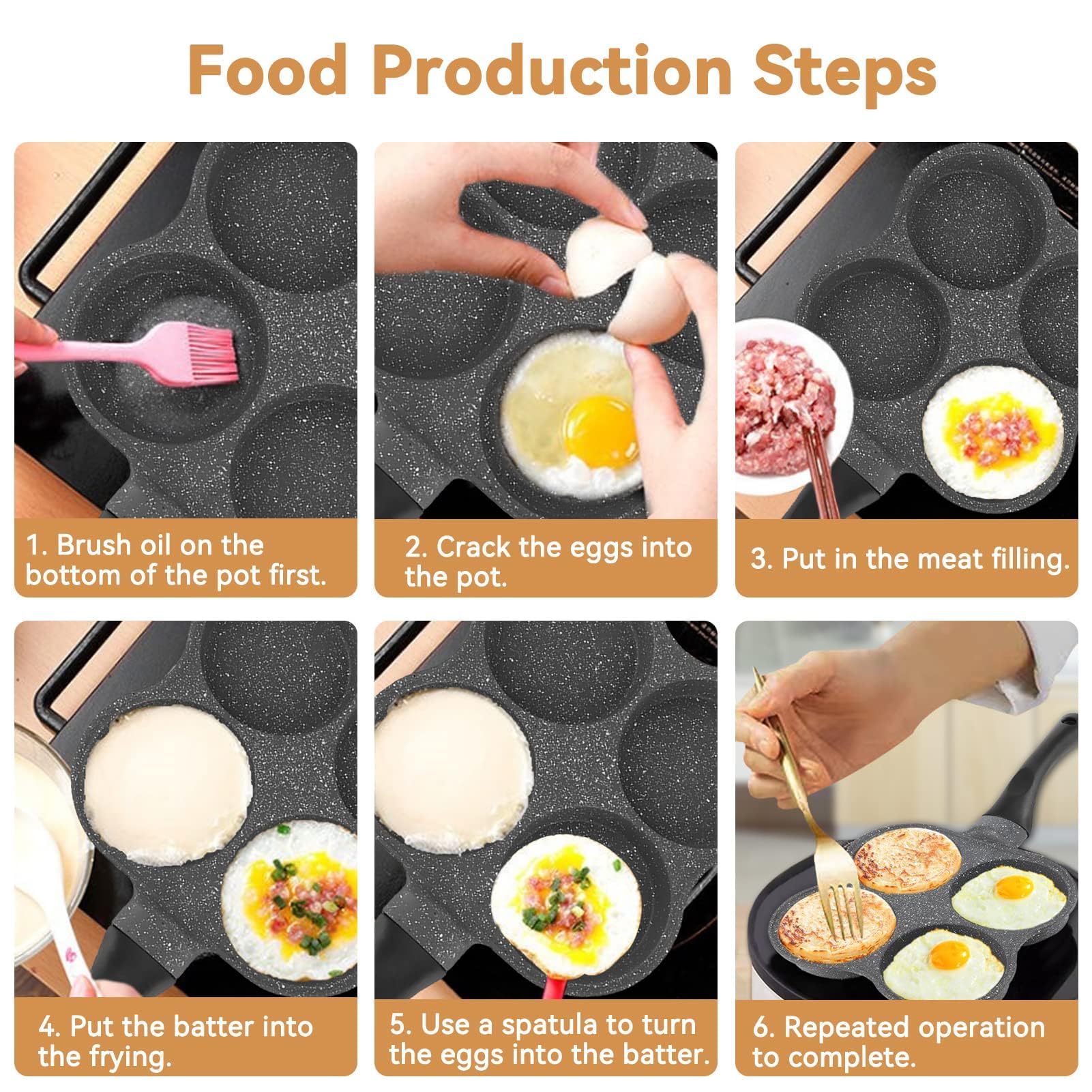 Food Production Steps

1. Brush oil on the bottom of the pot first.

2. Crack the eggs into the pot.

3. Put in the meat filling.

4. Put the batter into the frying.

5. Use a spatula to turn the eggs into the batter.

6. Repeated operation to complete.