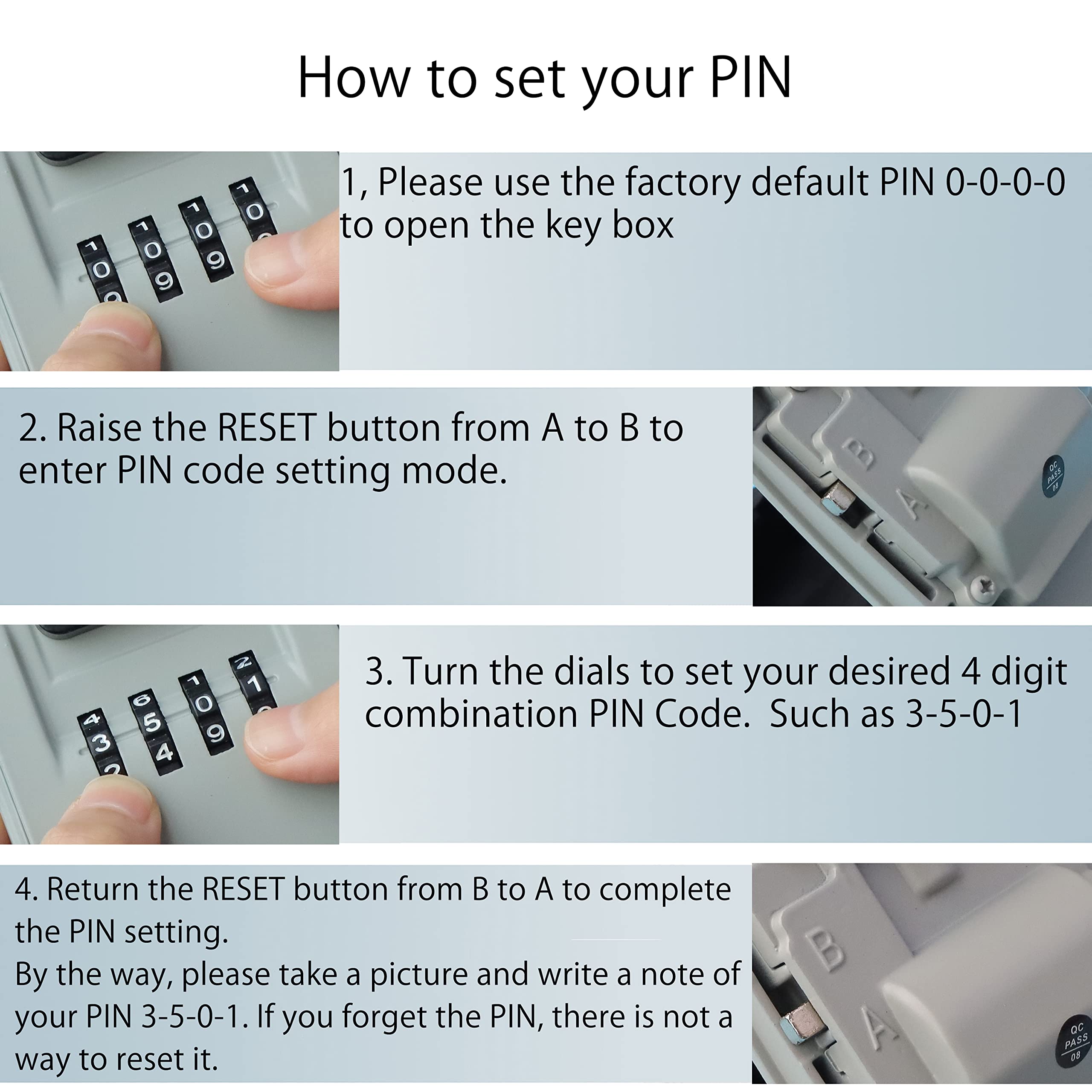 How to set your PIN

1, Please use the factory default PIN 0-0-0-0 to open the key box

2. Raise the RESET button from A to B to enter PIN code setting mode.

B
A
QC PASS 08

3. Turn the dials to set your desired 4 digit combination PIN Code. Such as 3-5-0-1

4. Return the RESET button from B to A to complete the PIN setting.
By the way, please take a picture and write a note of your PIN 3-5-0-1. If you forget the PIN, there is not a way to reset it.

B
A
QC PASS 08