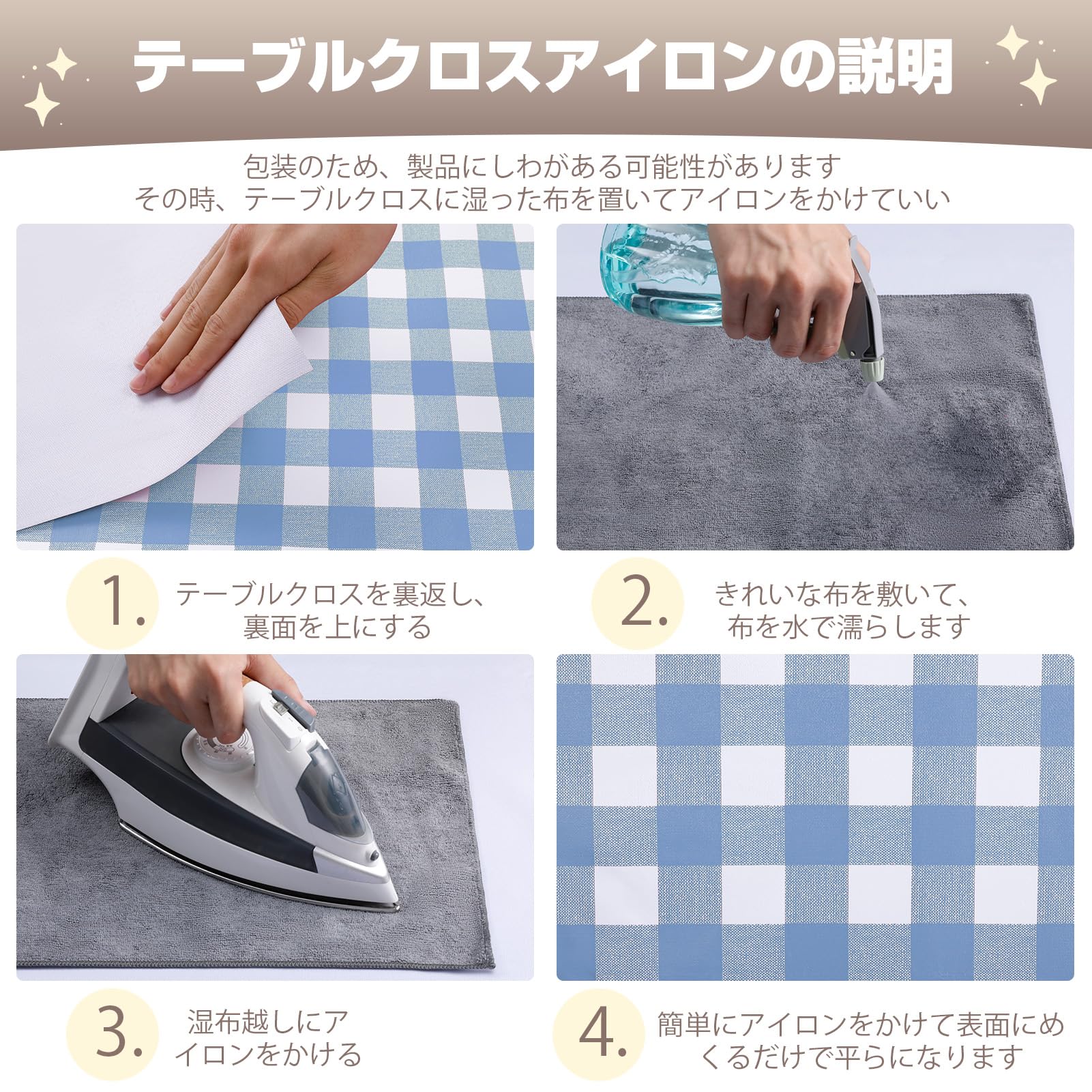 テーブルクロスアイロンの説明

包装のため、製品にしわがある可能性があります
その時、テーブルクロスに湿った布を置いてアイロンをかけていい

1. テーブルクロスを裏返し、裏面を上にする

2. きれいな布を敷いて、布を水で濡らします

3. 湿布越しにアイロンをかける

4. 簡単にアイロンをかけて表面にめくるだけで平らになります