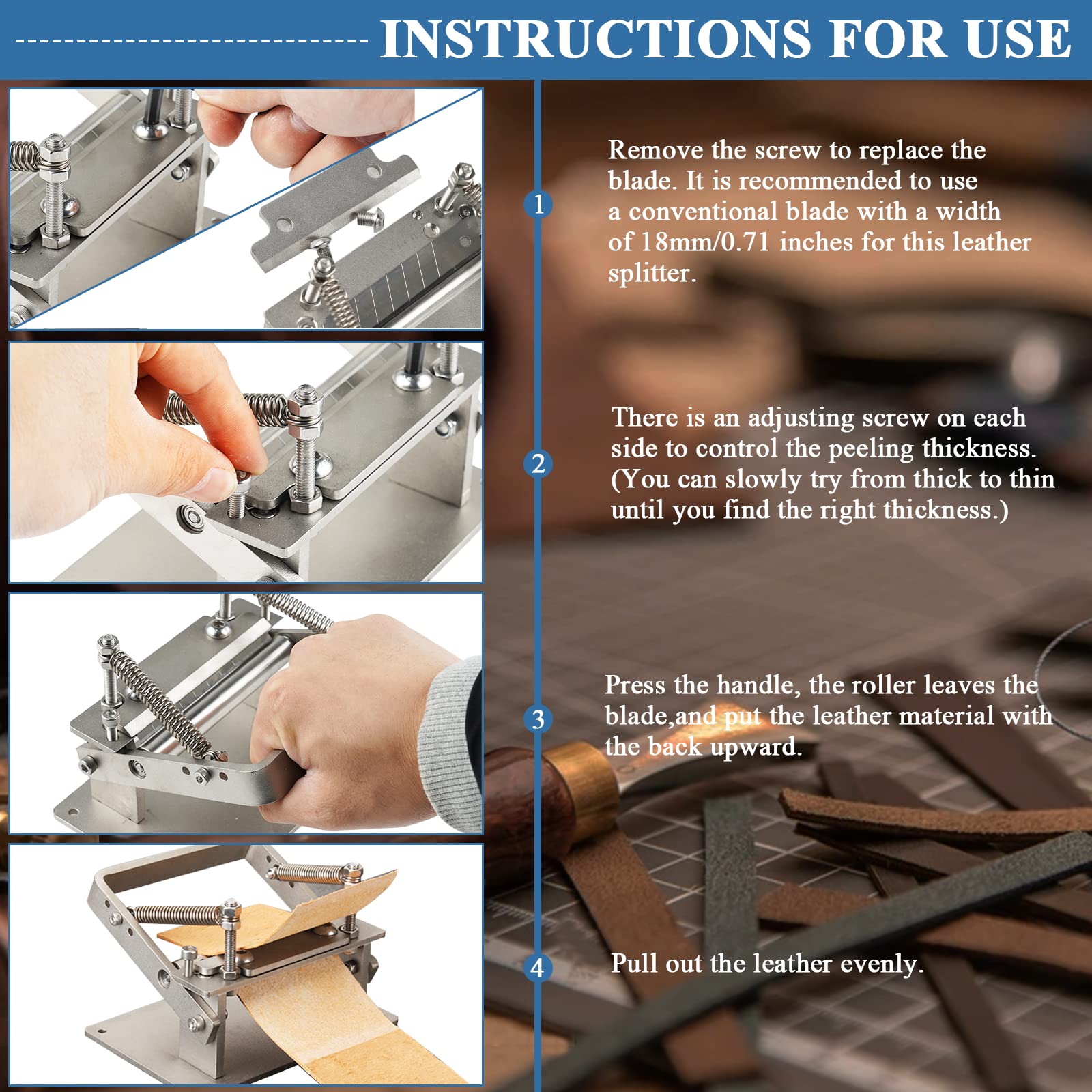 INSTRUCTIONS FOR USE

1

Remove the screw to replace the blade. It is recommended to use a conventional blade with a width of 18mm/0.71 inches for this leather splitter.

2

There is an adjusting screw on each side to control the peeling thickness. (You can slowly try from thick to thin until you find the right thickness.)

3

Press the handle, the roller leaves the blade,and put the leather material with the back upward.

4

Pull out the leather evenly.