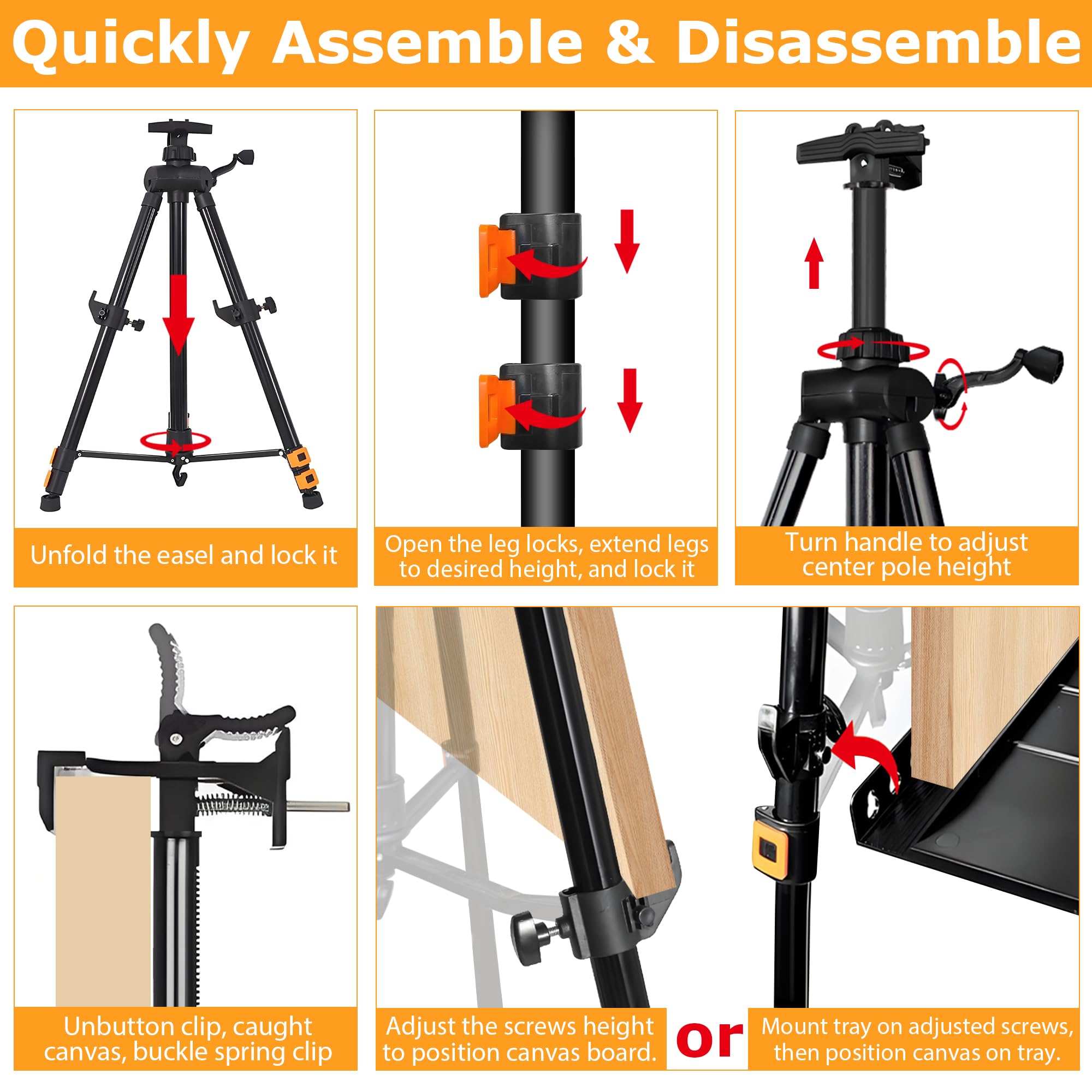 Quickly Assemble & Disassemble

Unfold the easel and lock it

Open the leg locks, extend legs to desired height, and lock it

Turn handle to adjust center pole height

Unbutton clip, caught canvas, buckle spring clip

Adjust the screws height to position canvas board.

or

Mount tray on adjusted screws, then position canvas on tray.