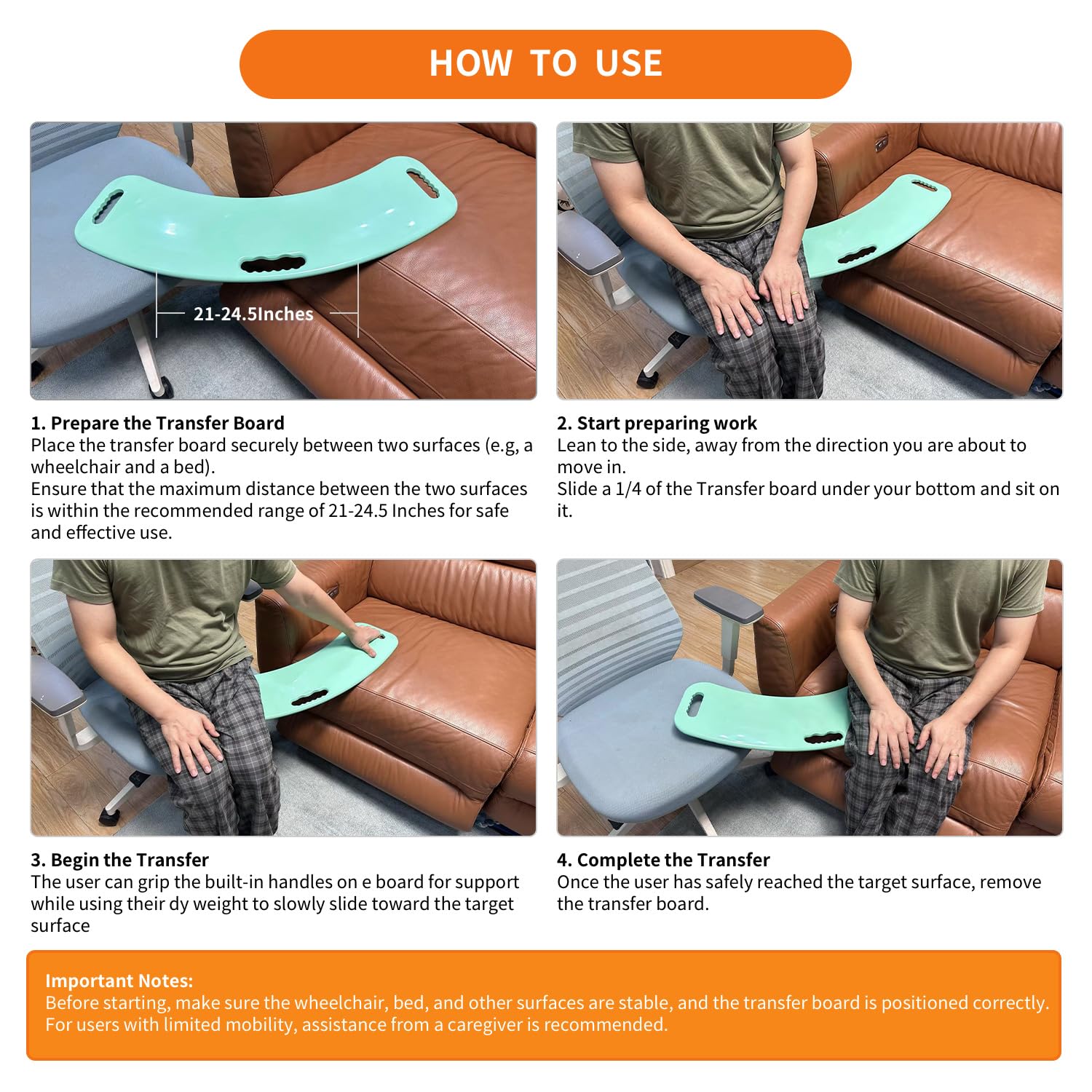 HOW TO USE

21-24.5Inches

1. Prepare the Transfer Board
Place the transfer board securely between two surfaces (e.g, a wheelchair and a bed).
Ensure that the maximum distance between the two surfaces is within the recommended range of 21-24.5 Inches for safe and effective use.

2. Start preparing work
Lean to the side, away from the direction you are about to move in.
Slide a 1/4 of the Transfer board under your bottom and sit on it.

3. Begin the Transfer
The user can grip the built-in handles on e board for support while using their dy weight to slowly slide toward the target surface

4. Complete the Transfer
Once the user has safely reached the target surface, remove the transfer board.

Important Notes:
Before starting, make sure the wheelchair, bed, and other surfaces are stable, and the transfer board is positioned correctly.
For users with limited mobility, assistance from a caregiver is recommended.