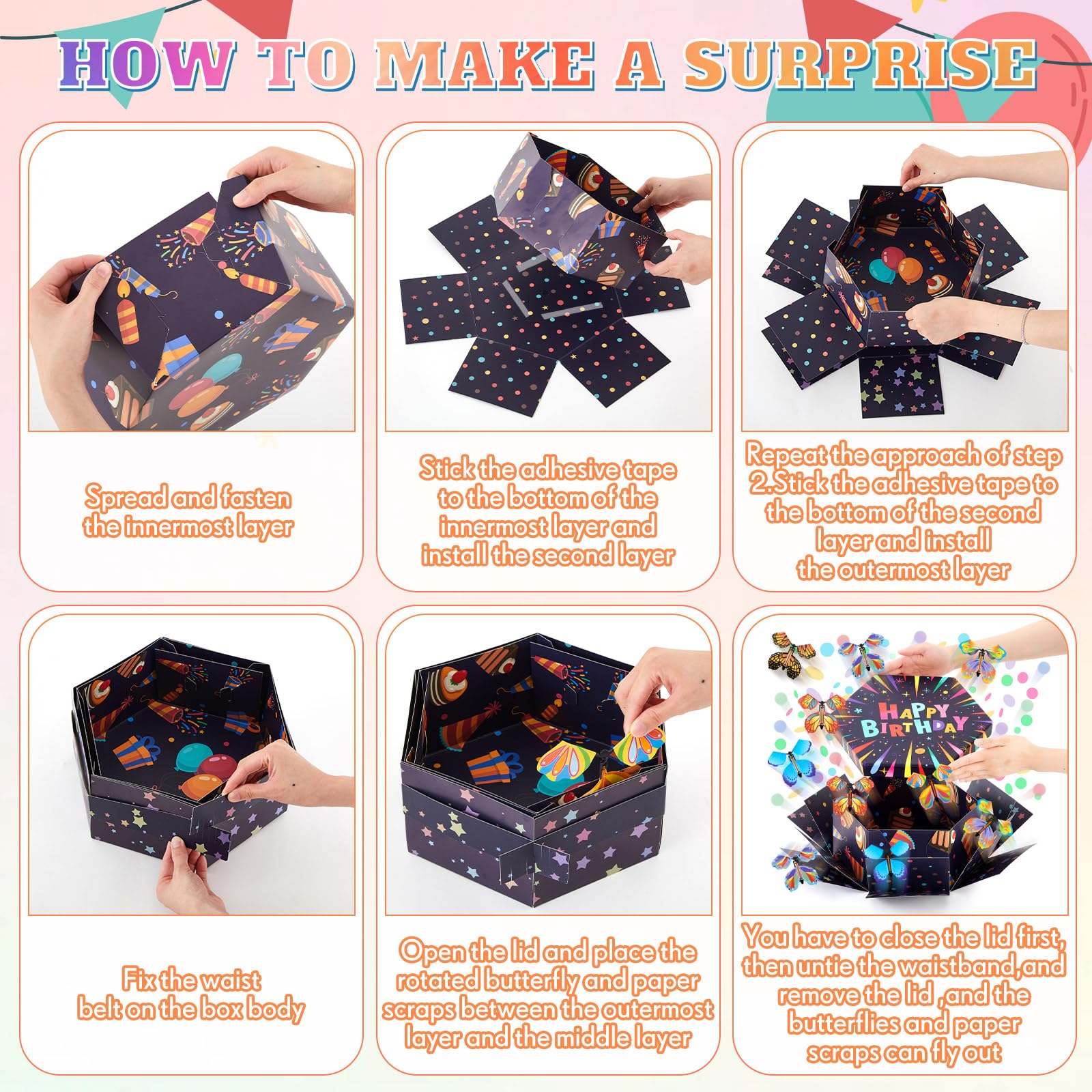 HOW TO MAKE A SURPRISE

Spread and fasten the innermost layer

Stick the adhesive tape to the bottom of the innermost layer and install the second layer

Repeat the approach of step 2.Stick the adhesive tape to the bottom of the second layer and install the outermost layer

Fix the waist belt on the box body

Open the lid and place the rotated butterfly and paper scraps between the outermost layer and the middle layer

HAPPY BIRTHDAY

You have to close the lid first, then untie the waistband,and remove the lid ,and the butterflies and paper scraps can fly out